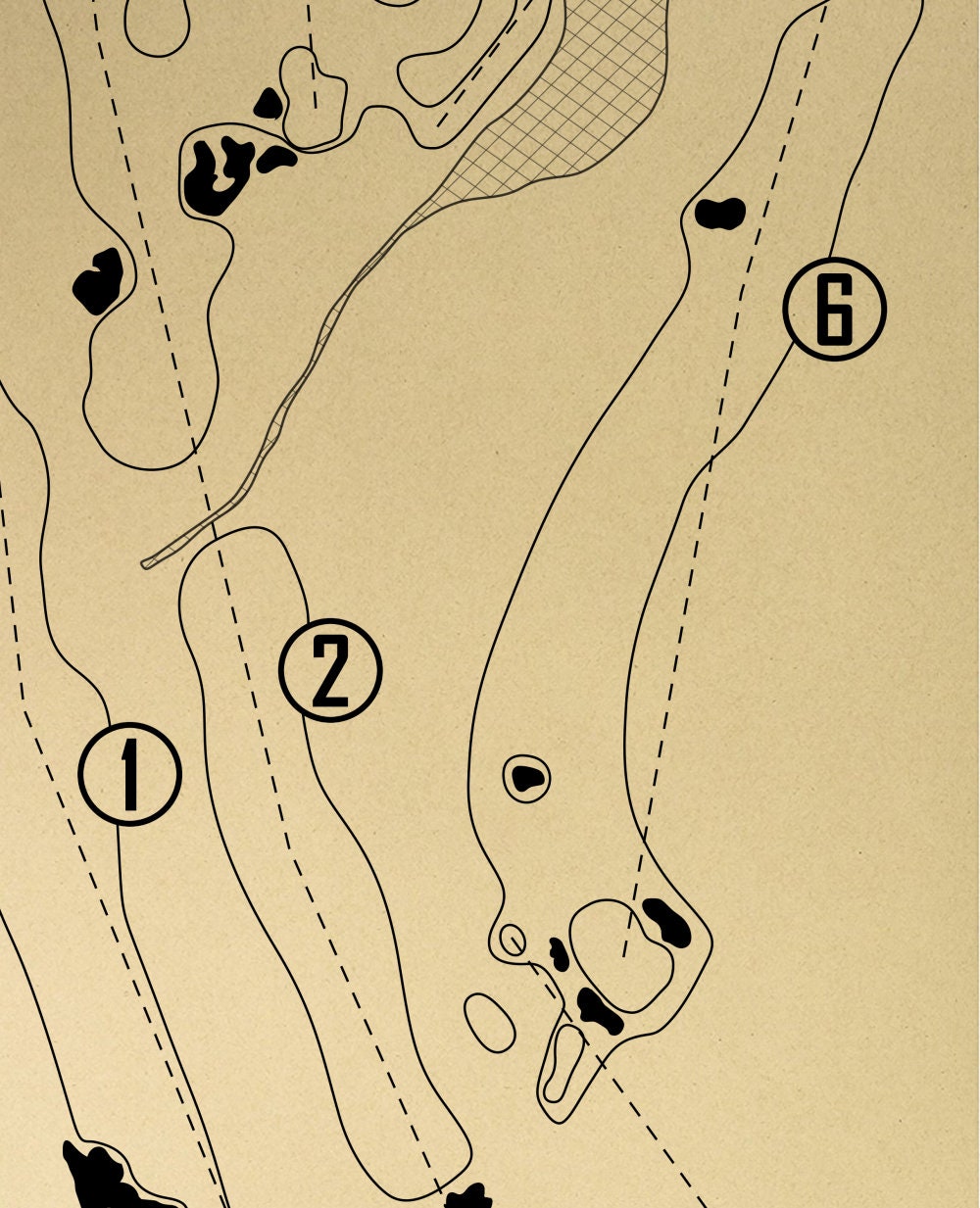 6

2

1