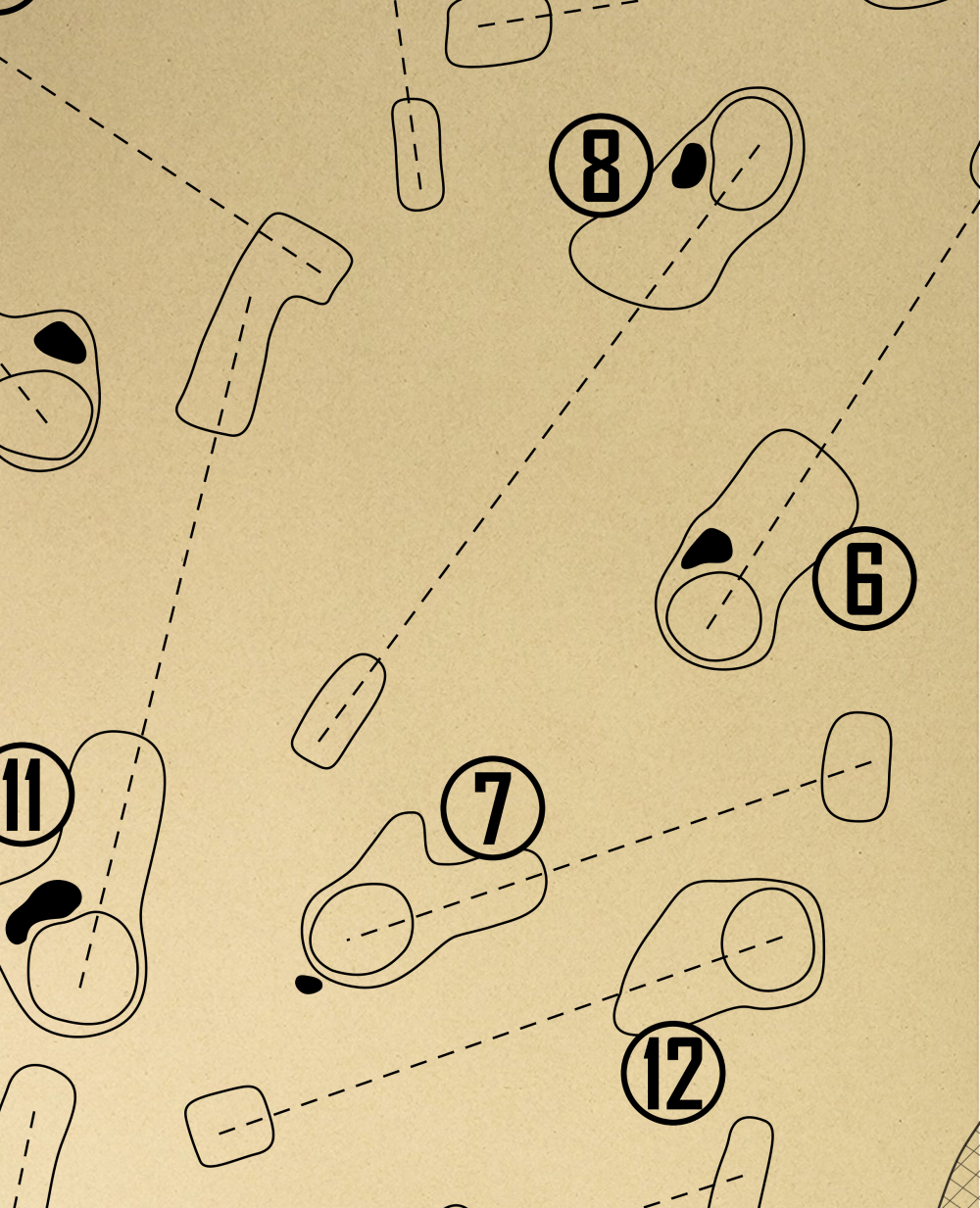 8

6

11

7

12