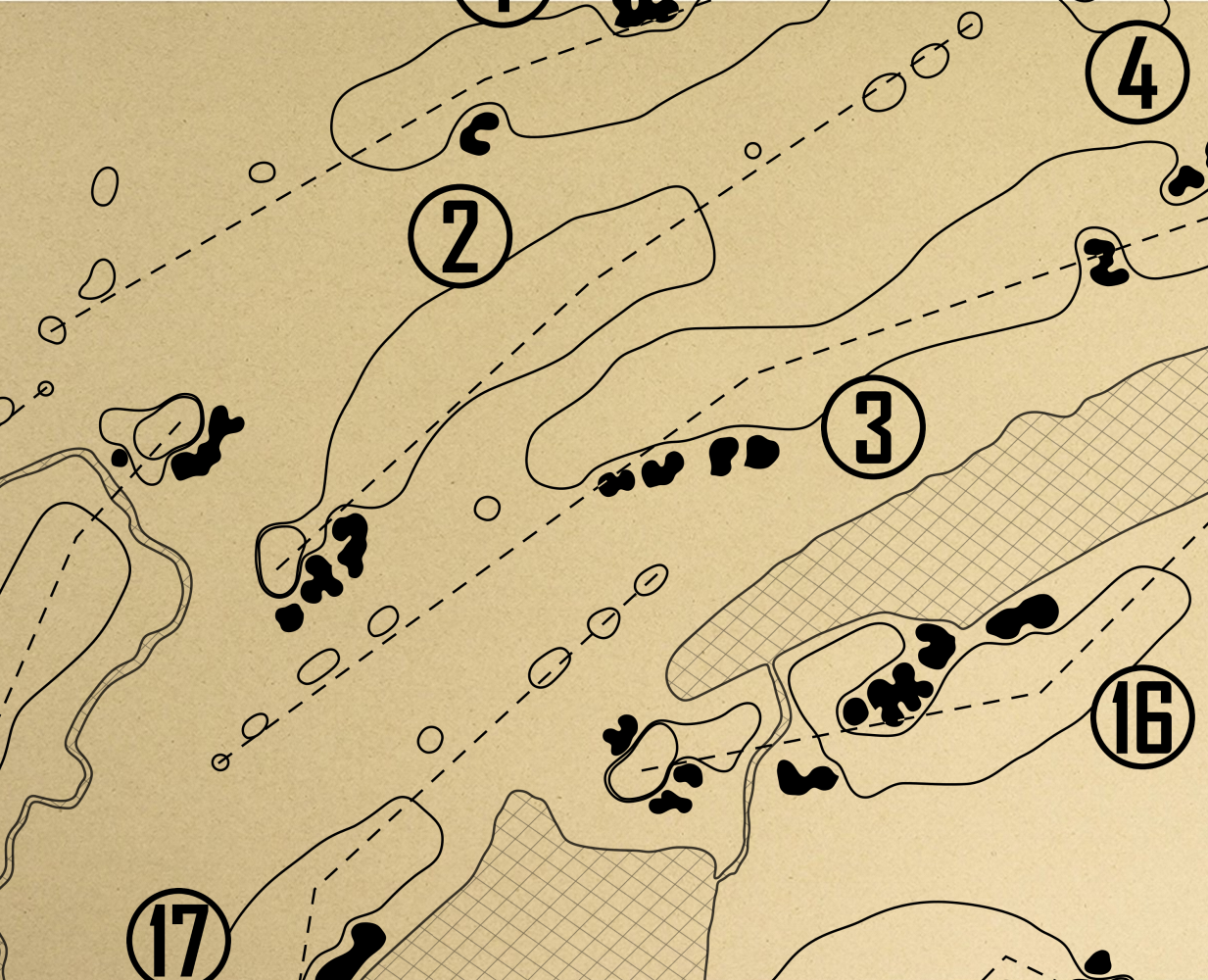 4

2

3

16

17