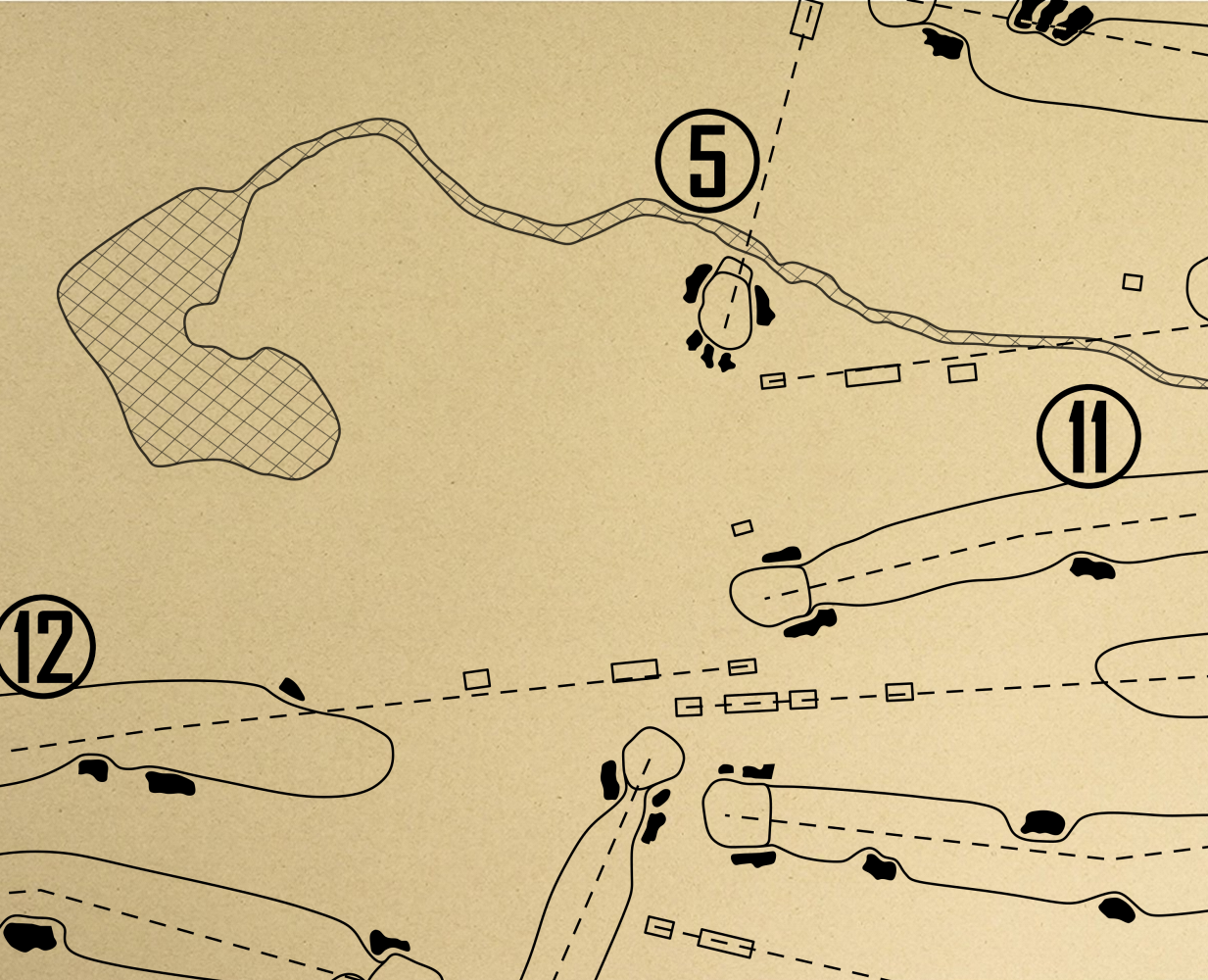 5

11

12