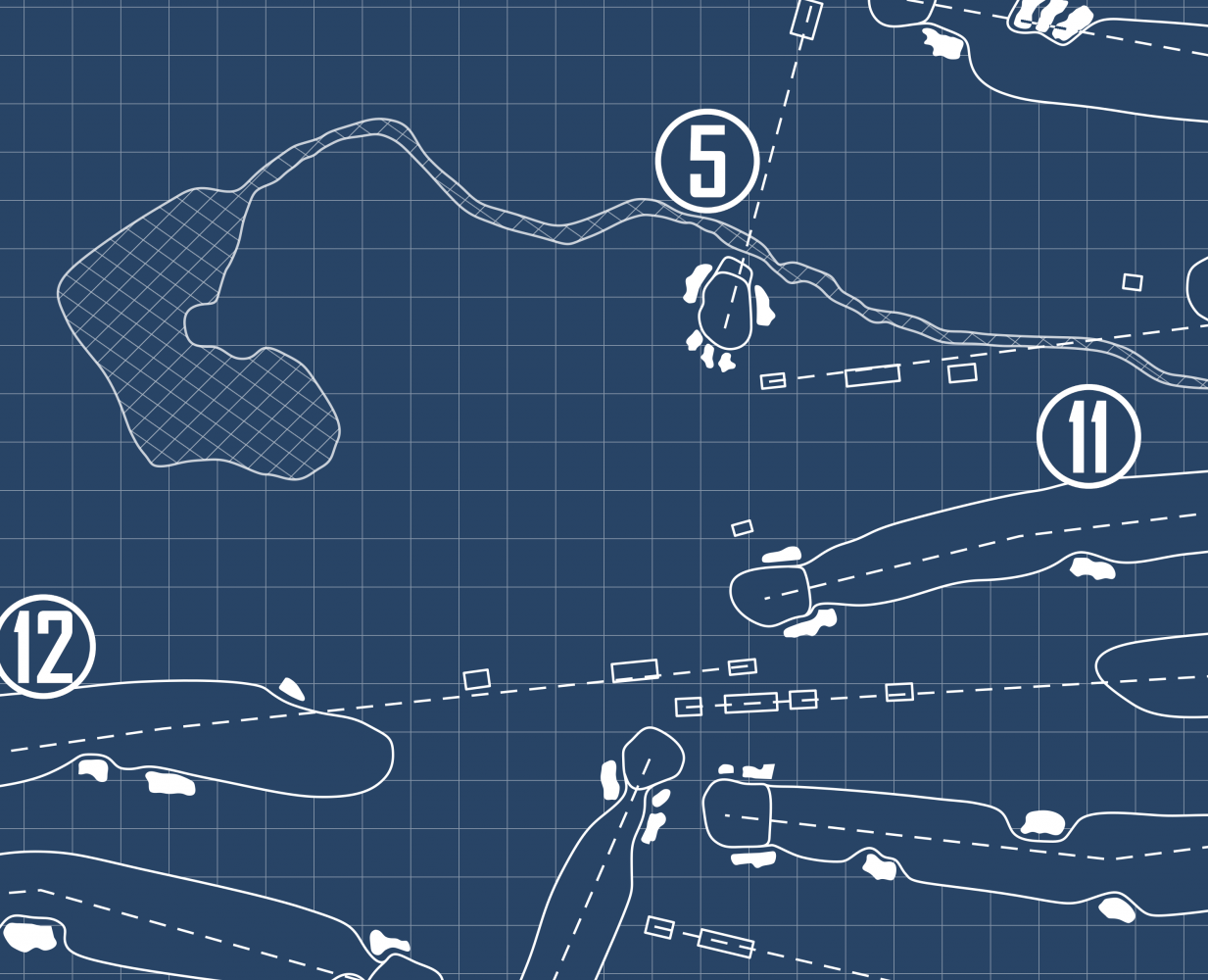 5

11

12