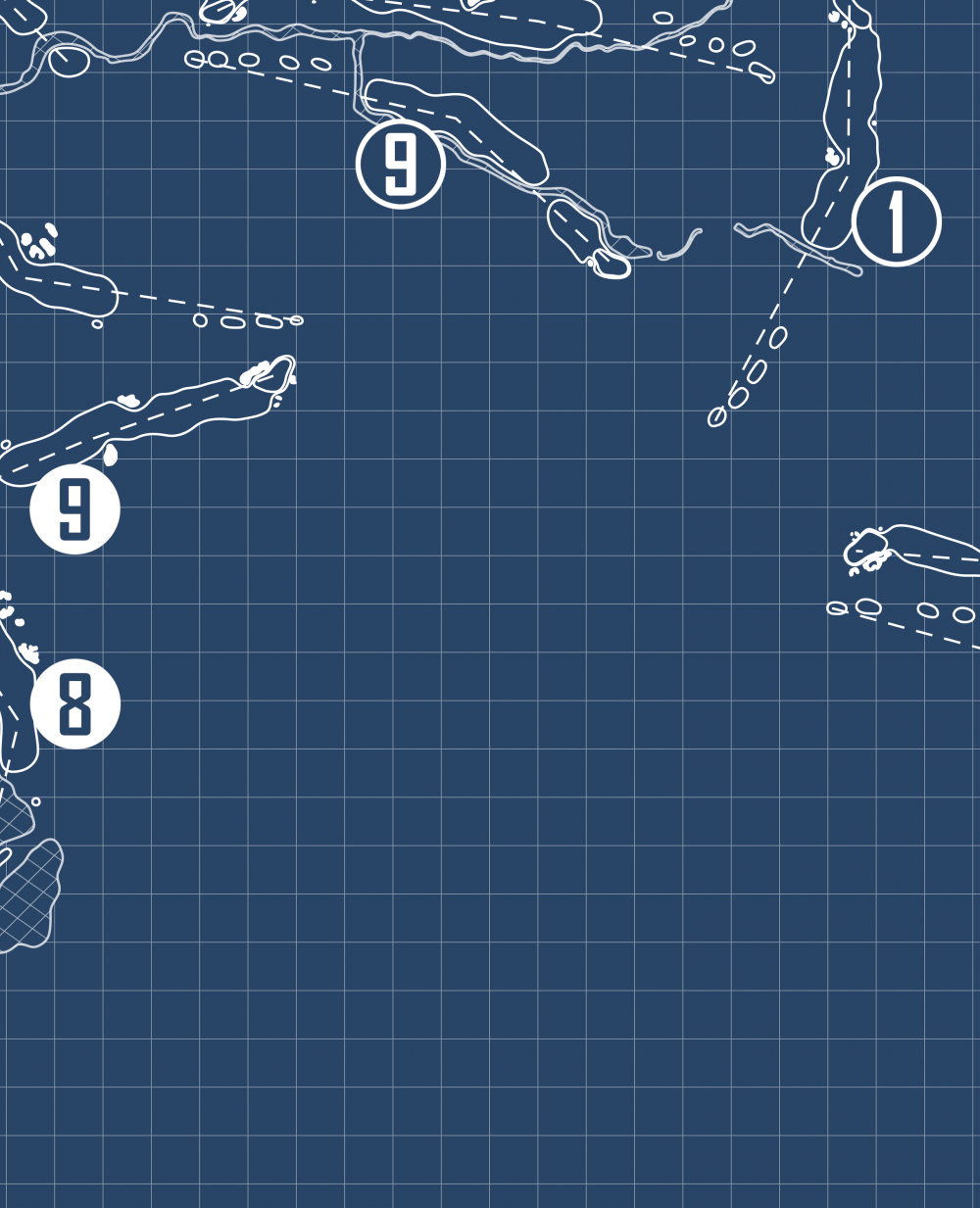 9

1

9

8