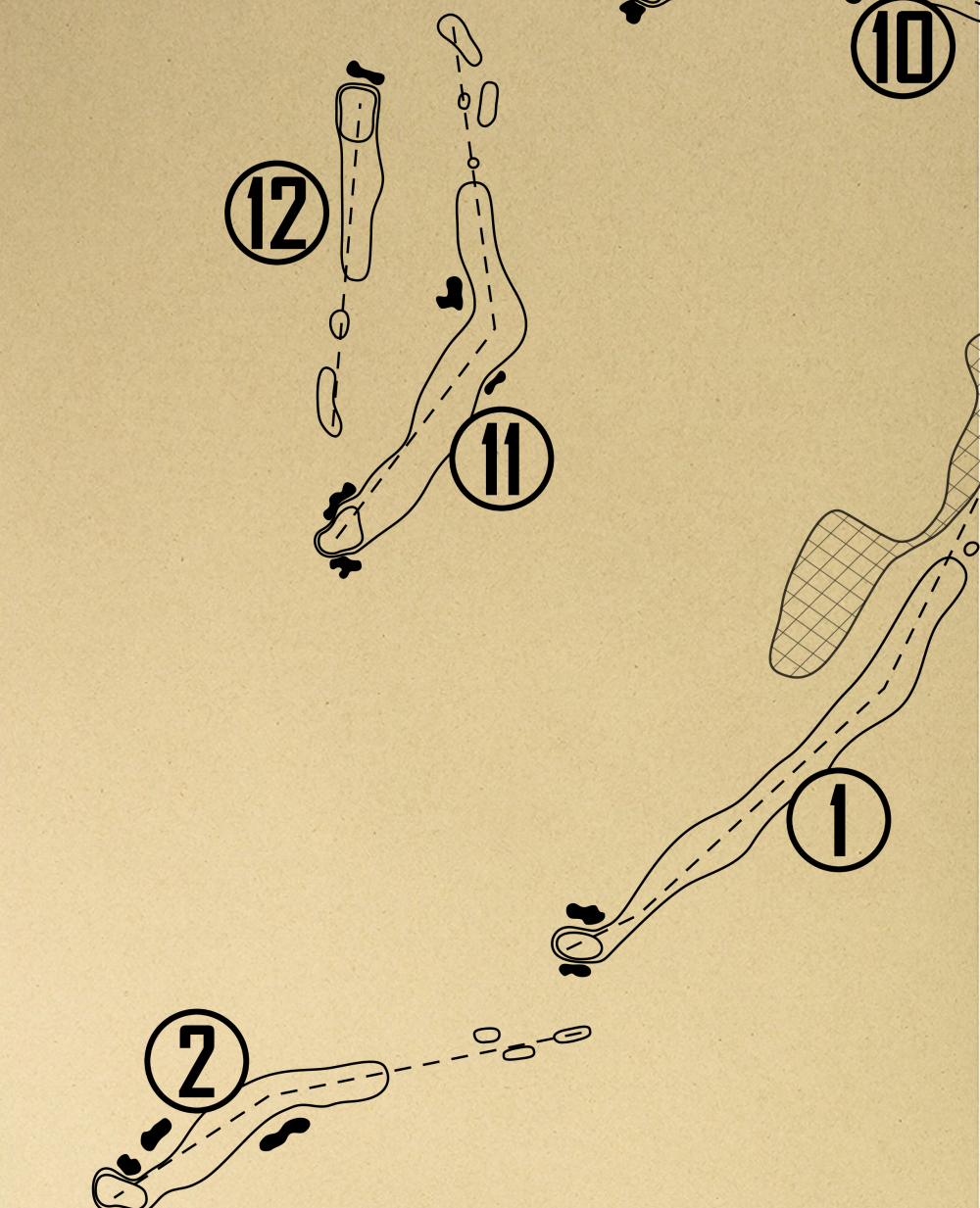 10

12

11

1

2