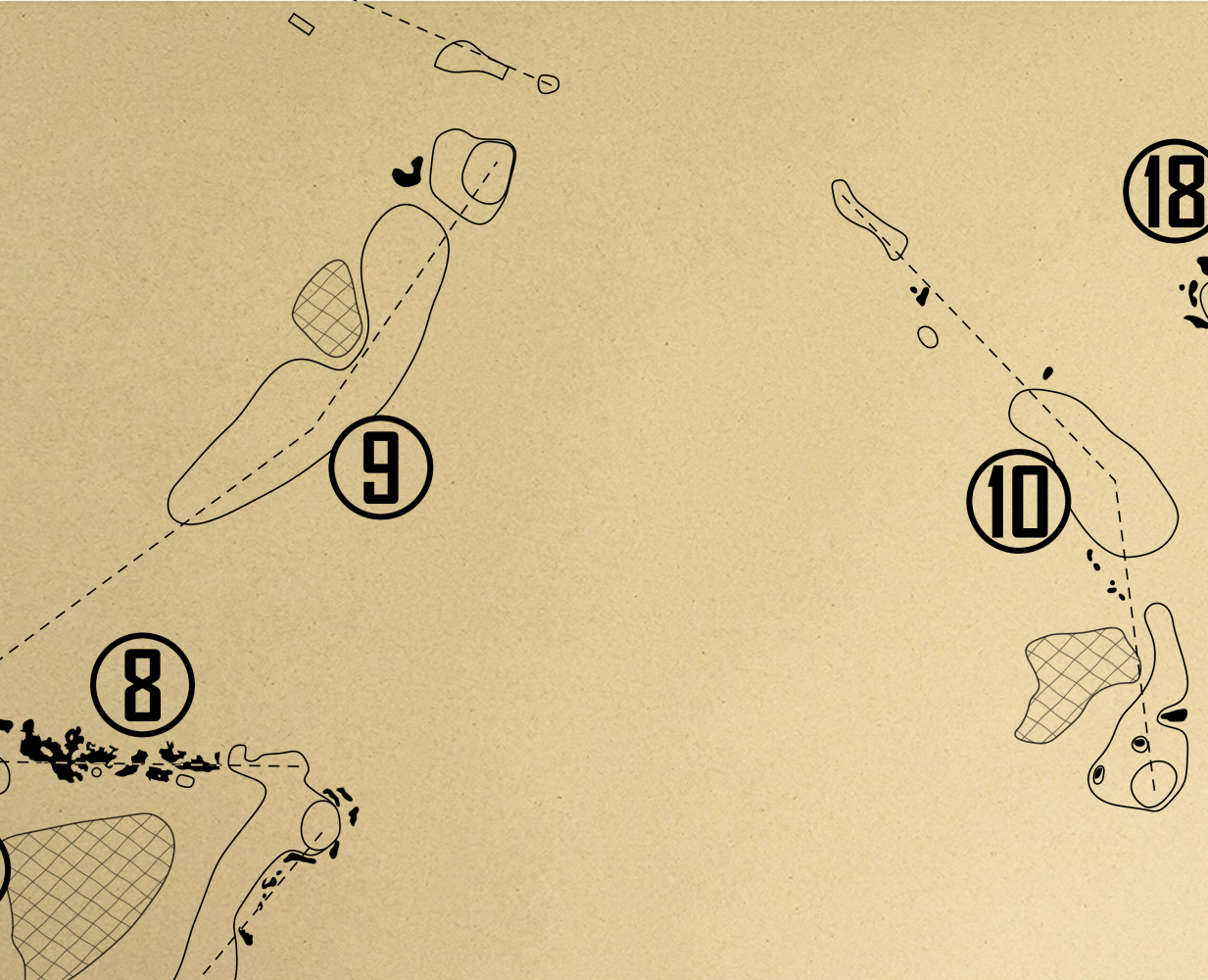 18

9

10

8