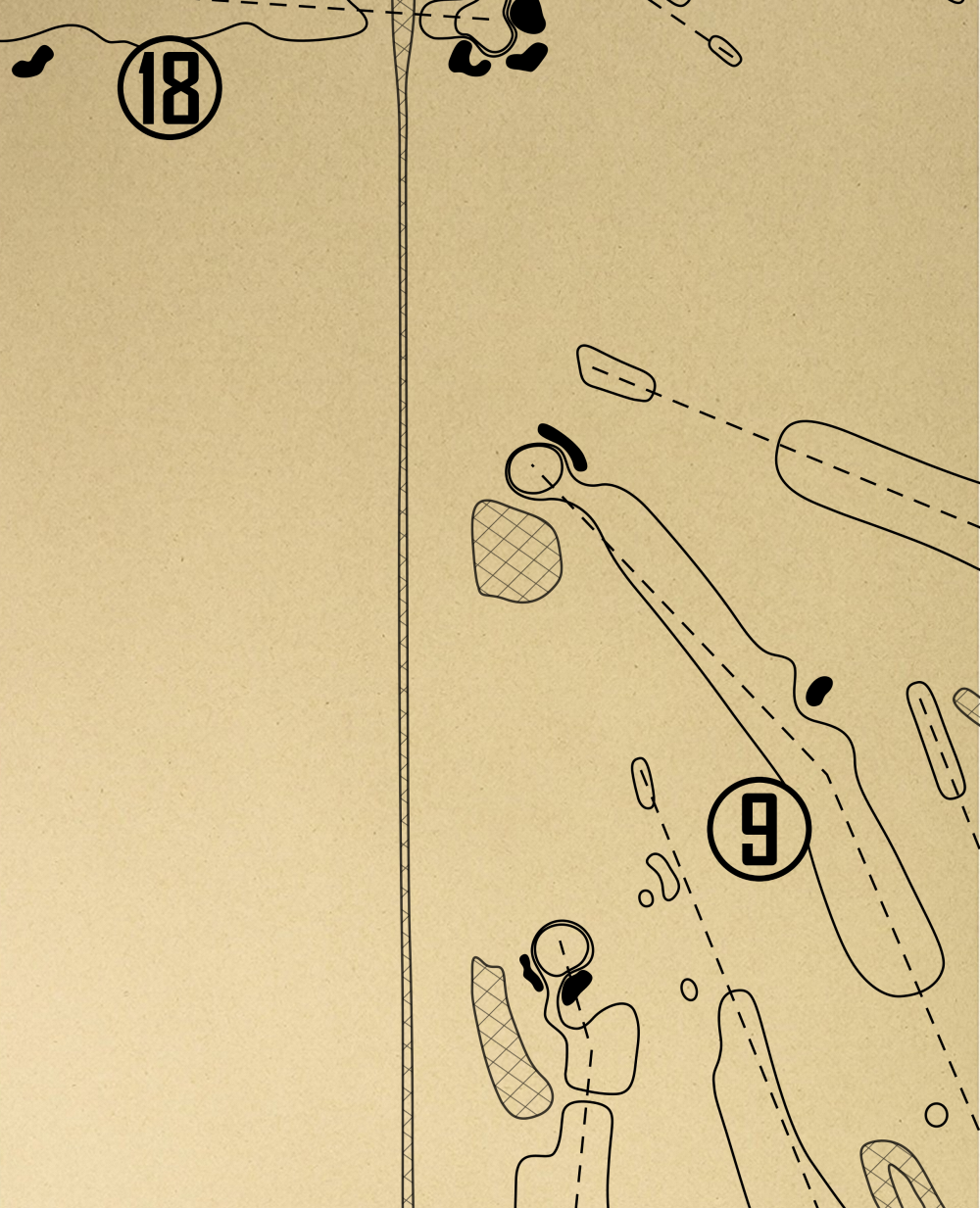 18

9