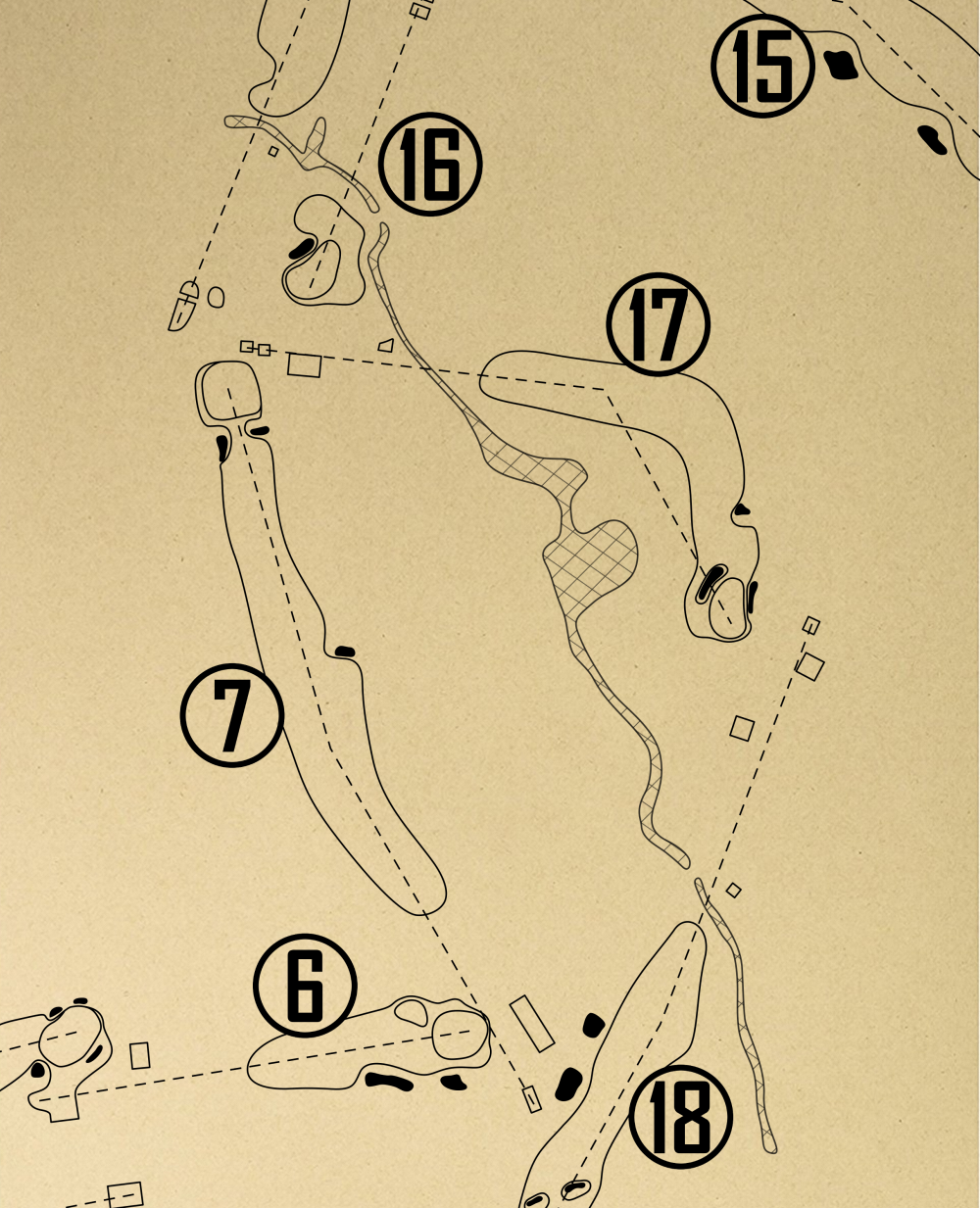 15

16

17

7

6

18