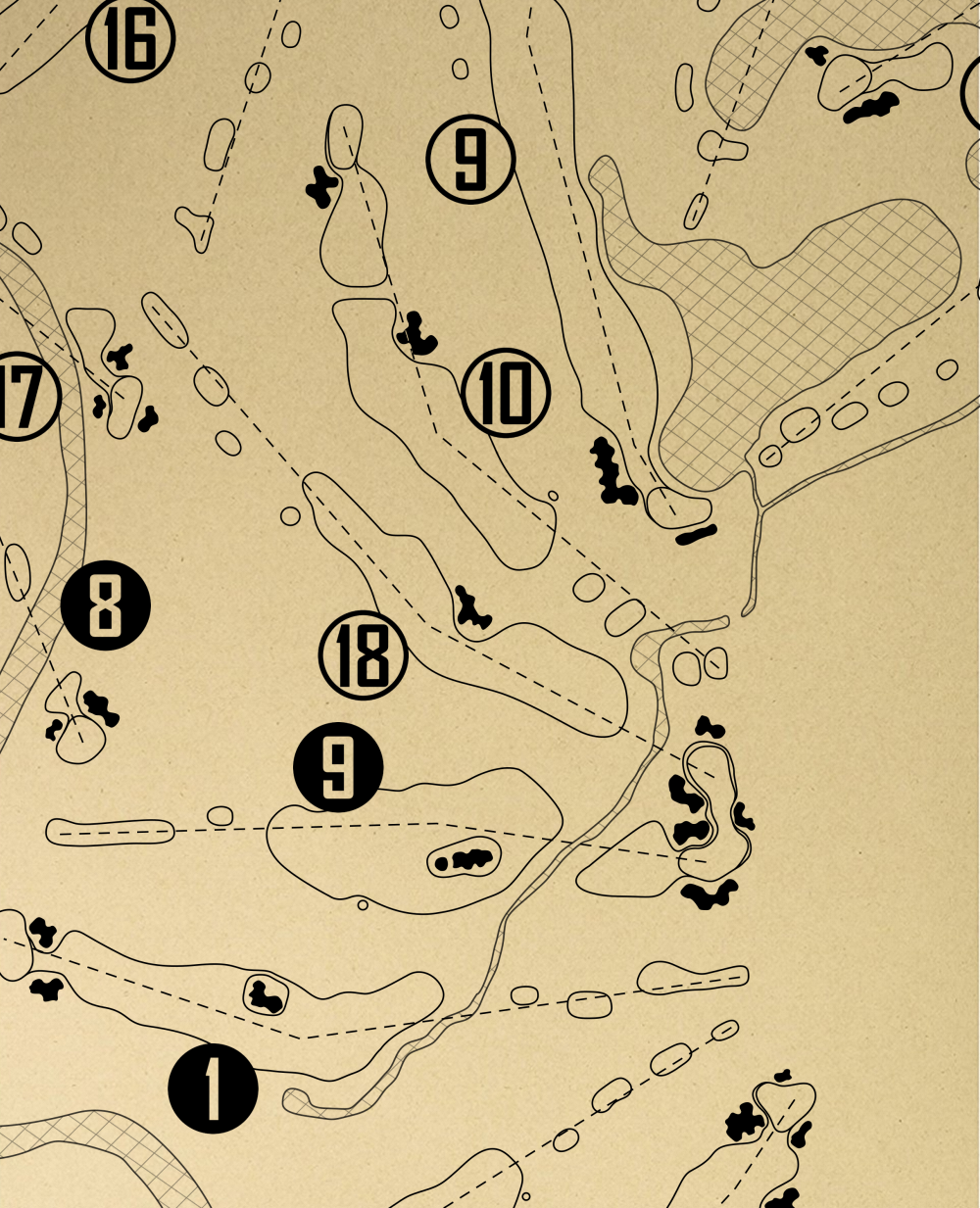 16
9
17
10
8
18
9
1