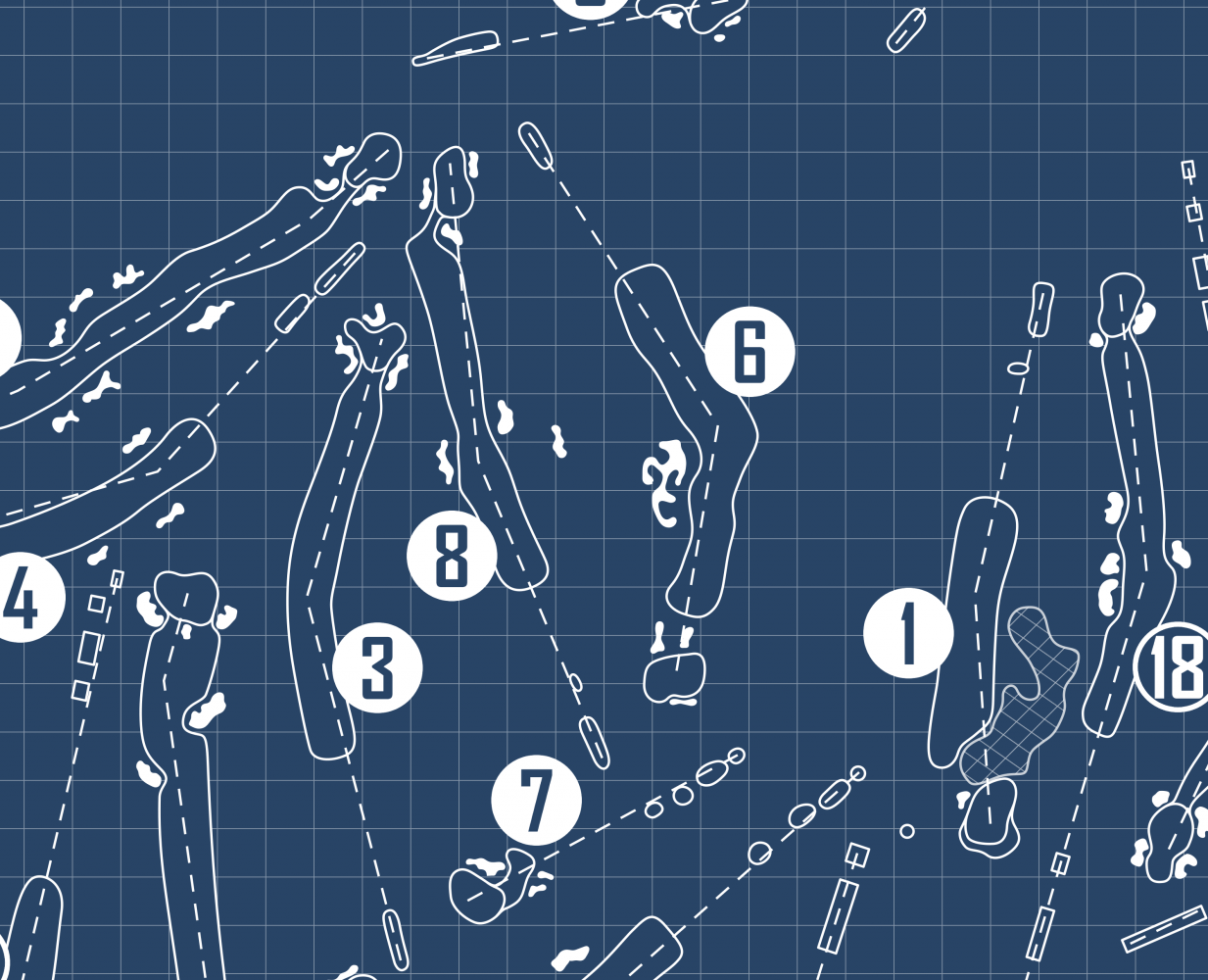 6
8
4
3
1
18
7