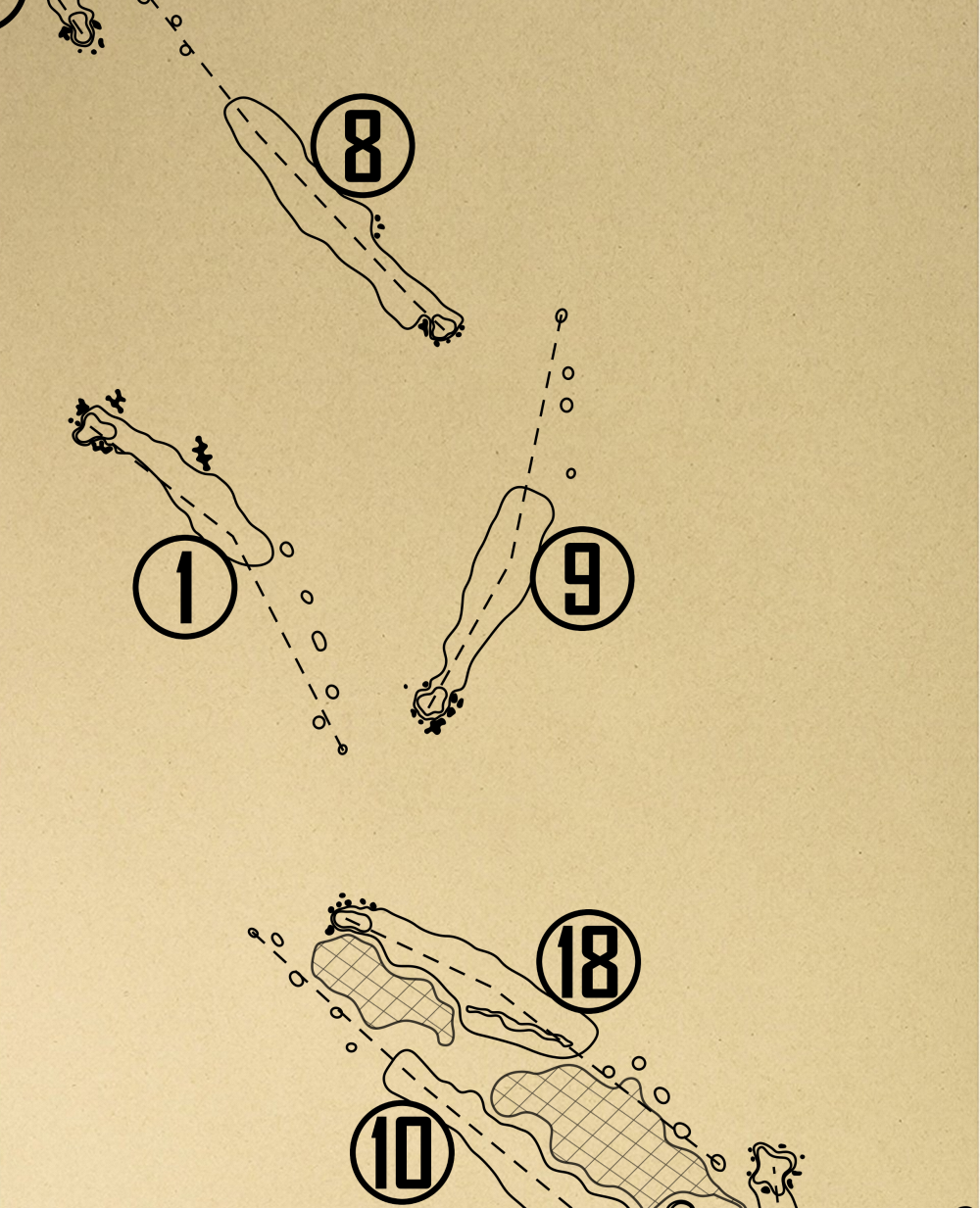 8

1

9

18

10