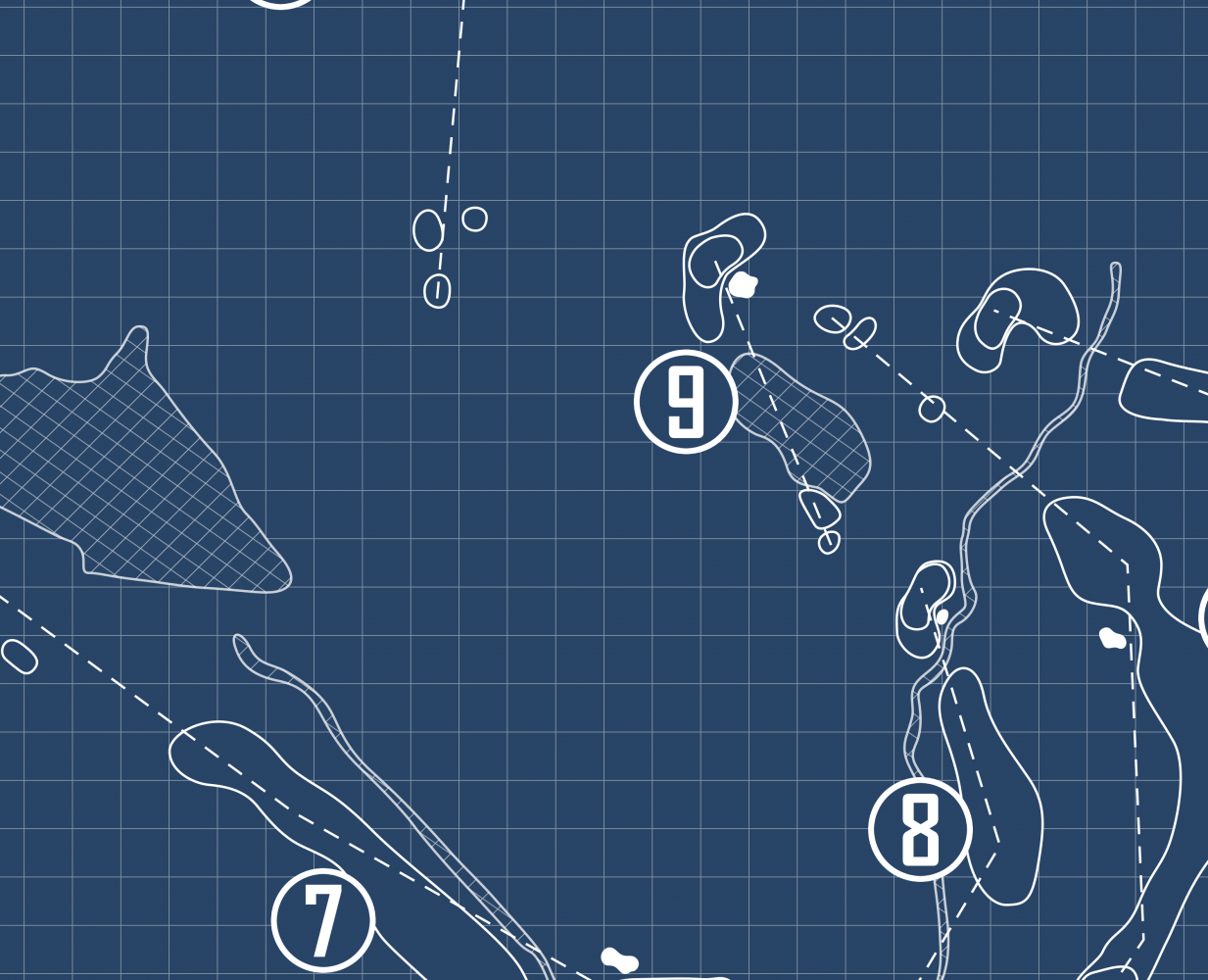 9

8

7