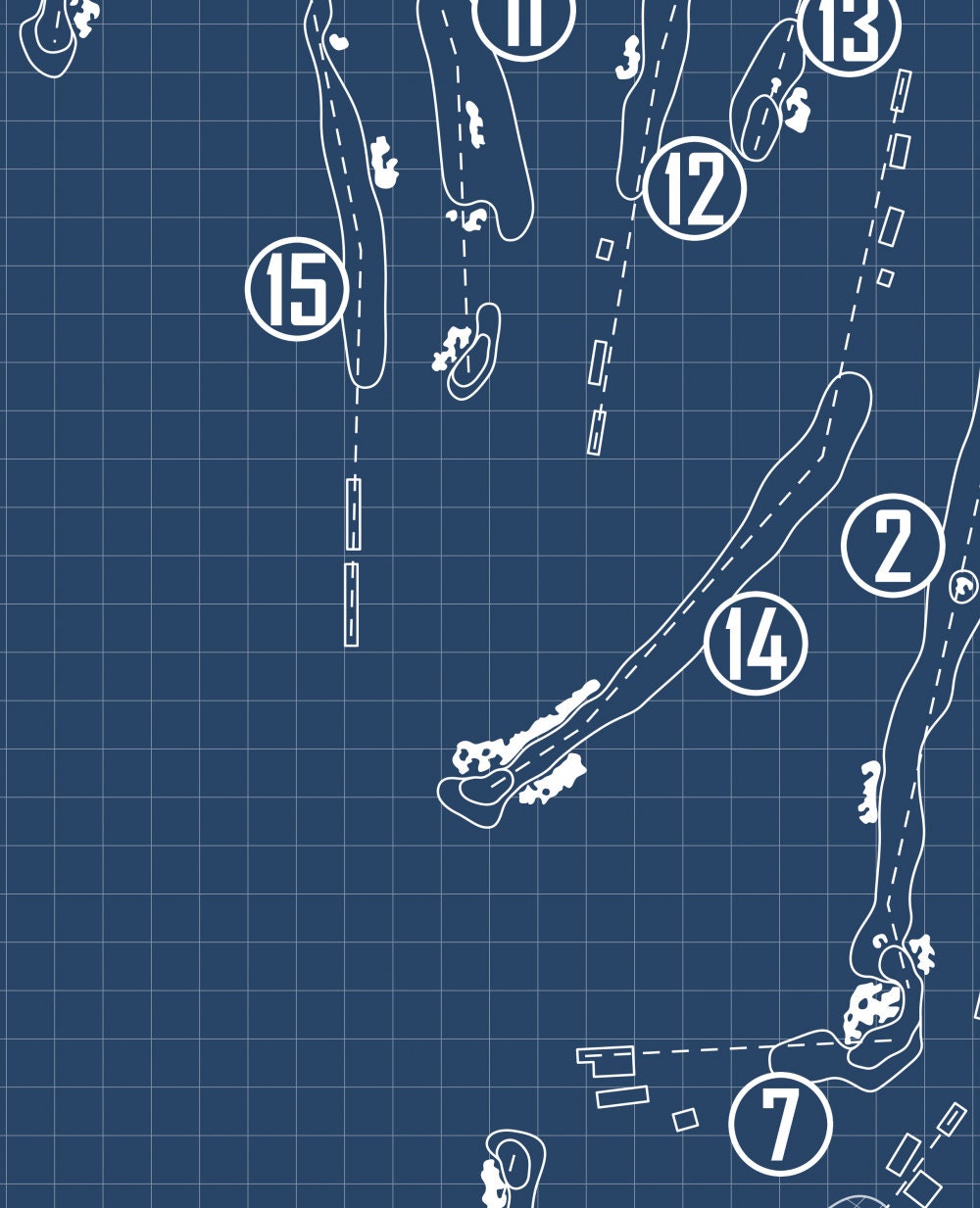 11

13

12

15

2

14

7