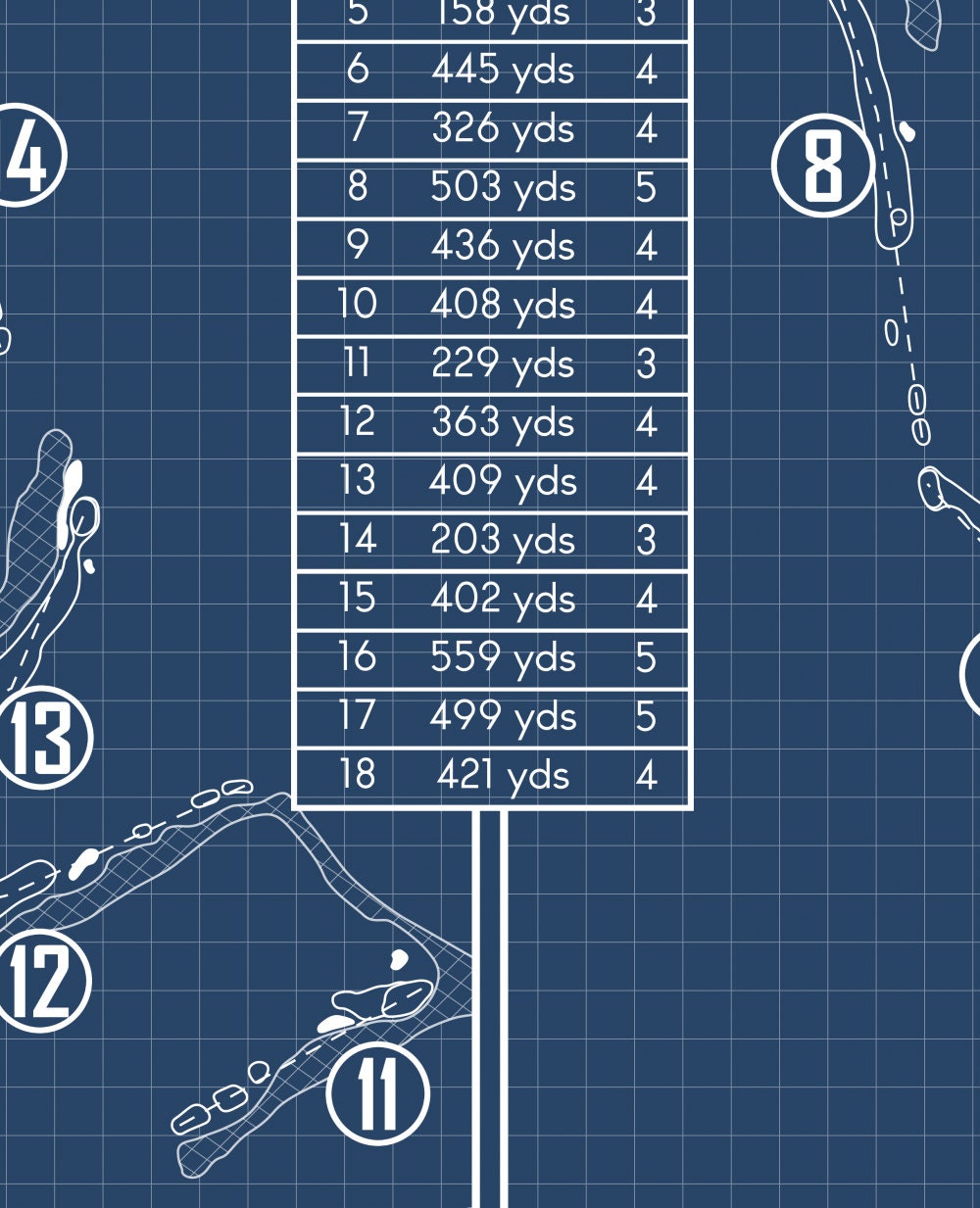 | 5 | 158 yds | 3 |
|---|---|---|
| 6 | 445 yds | 4 |
| 7 | 326 yds | 4 |
| 8 | 503 yds | 5 |
| 9 | 436 yds | 4 |
| 10 | 408 yds | 4 |
| 11 | 229 yds | 3 |
| 12 | 363 yds | 4 |
| 13 | 409 yds | 4 |
| 14 | 203 yds | 3 |
| 15 | 402 yds | 4 |
| 16 | 559 yds | 5 |
| 17 | 499 yds | 5 |
| 18 | 421 yds | 4 |

4

8

13

12

11