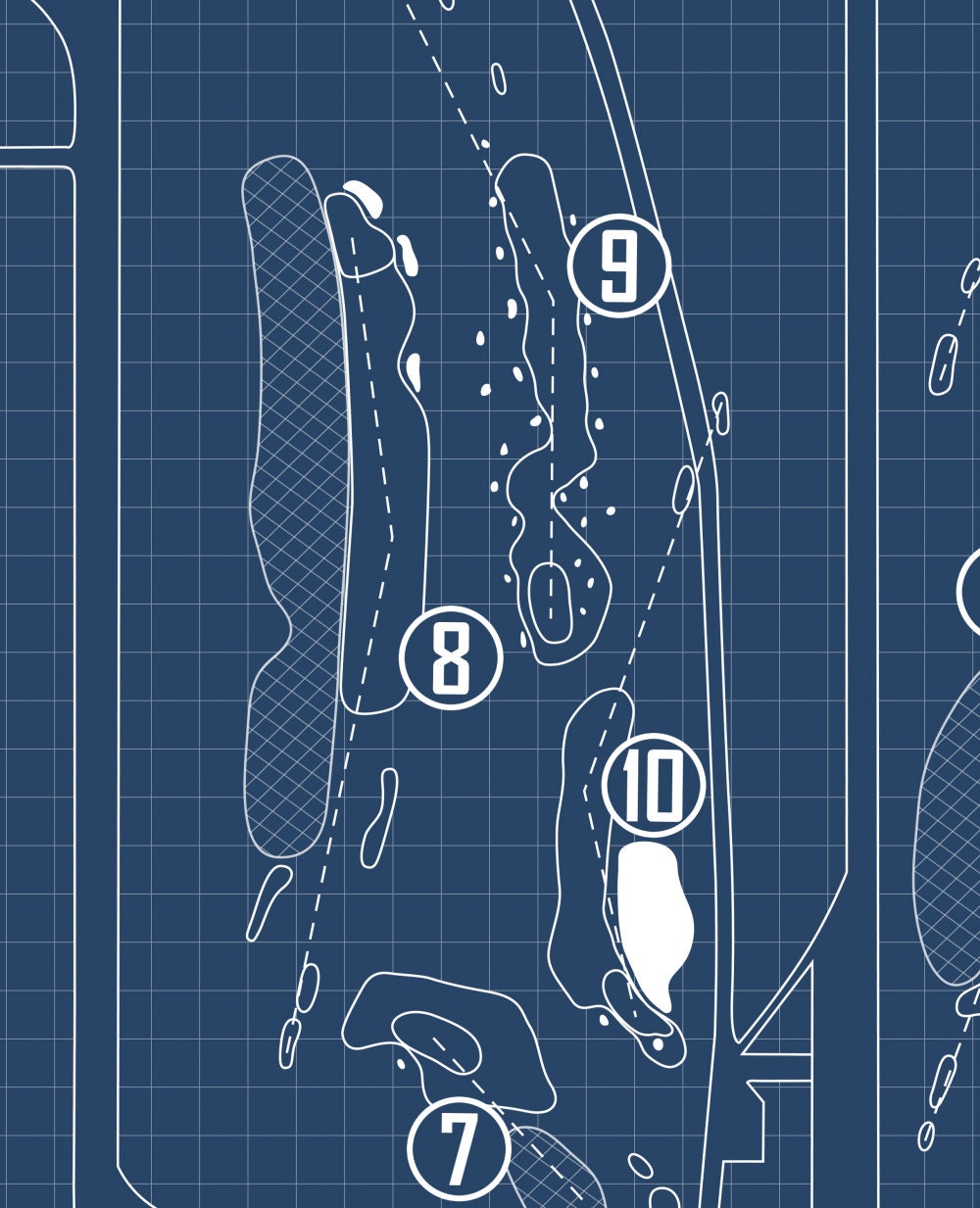 9

8

10

7