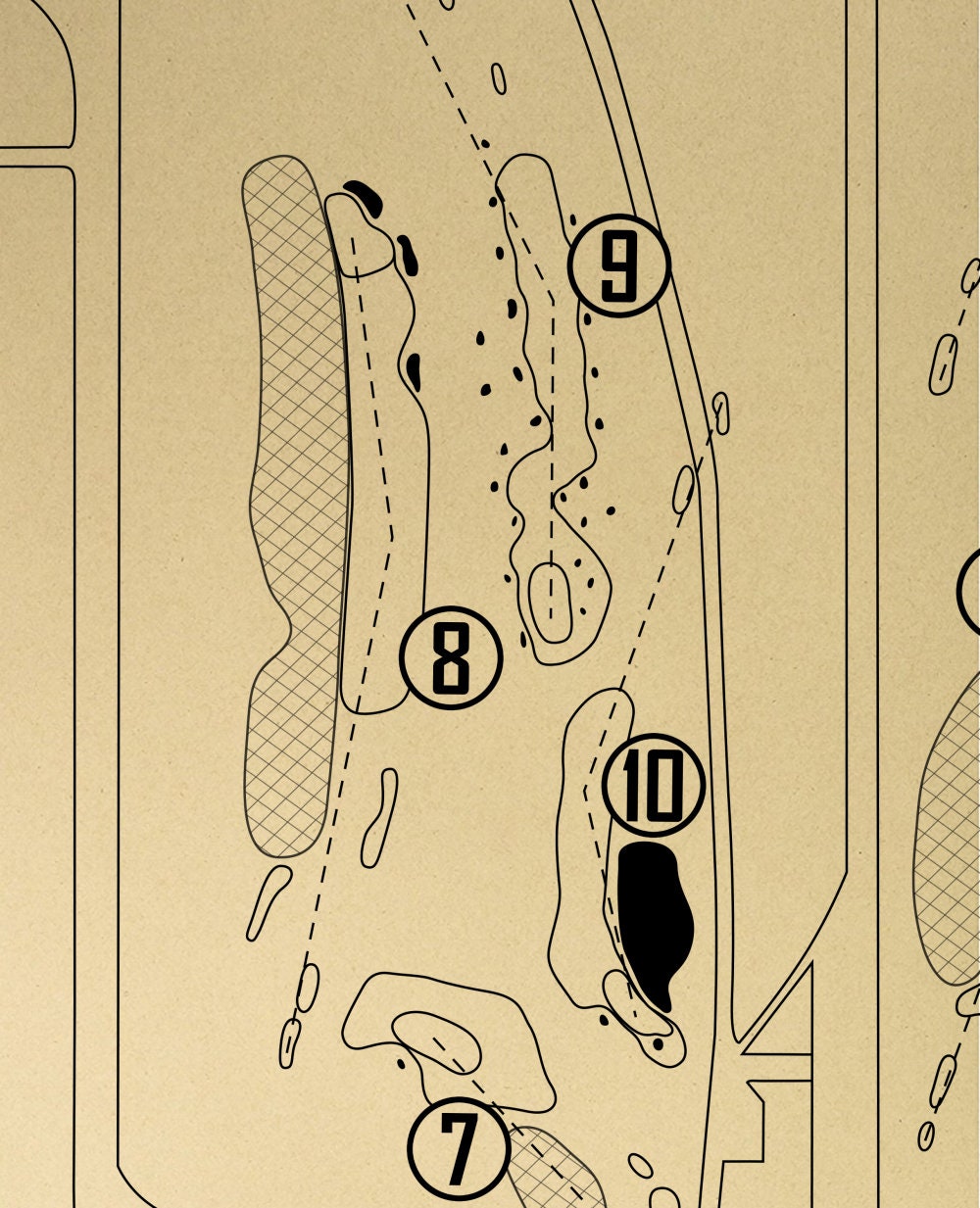 9

8

10

7