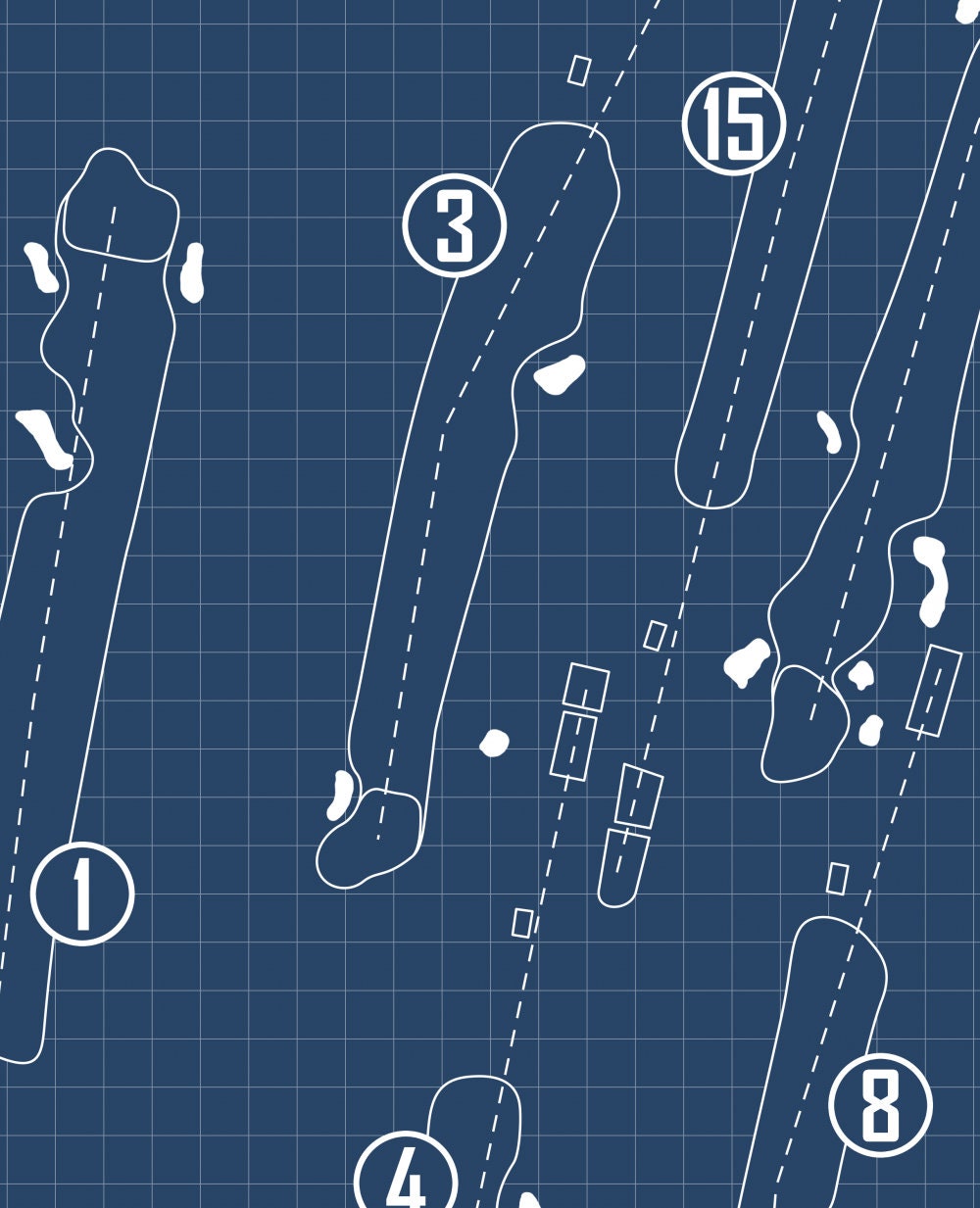 15
3
1
8
4