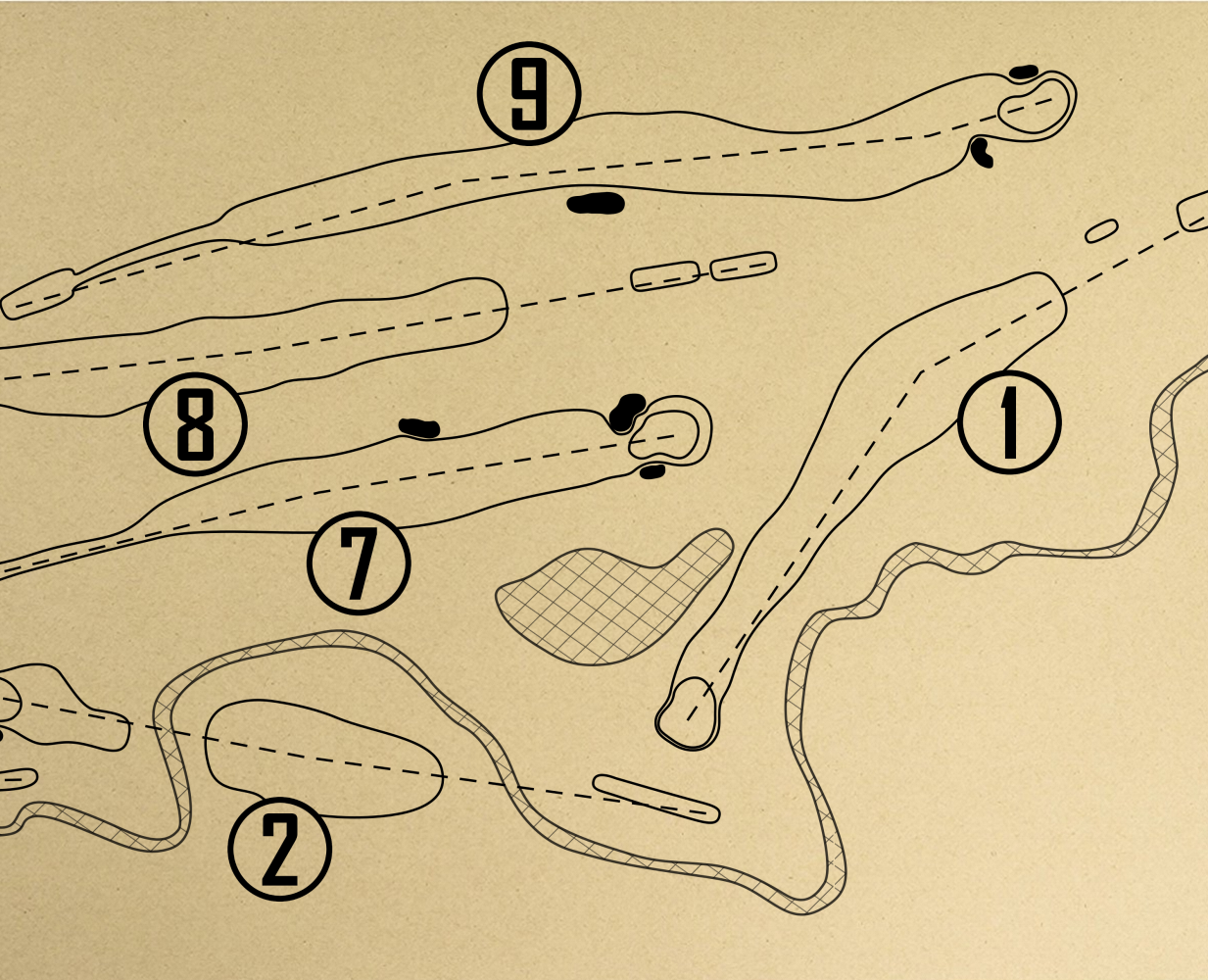 9
8
1
7
2