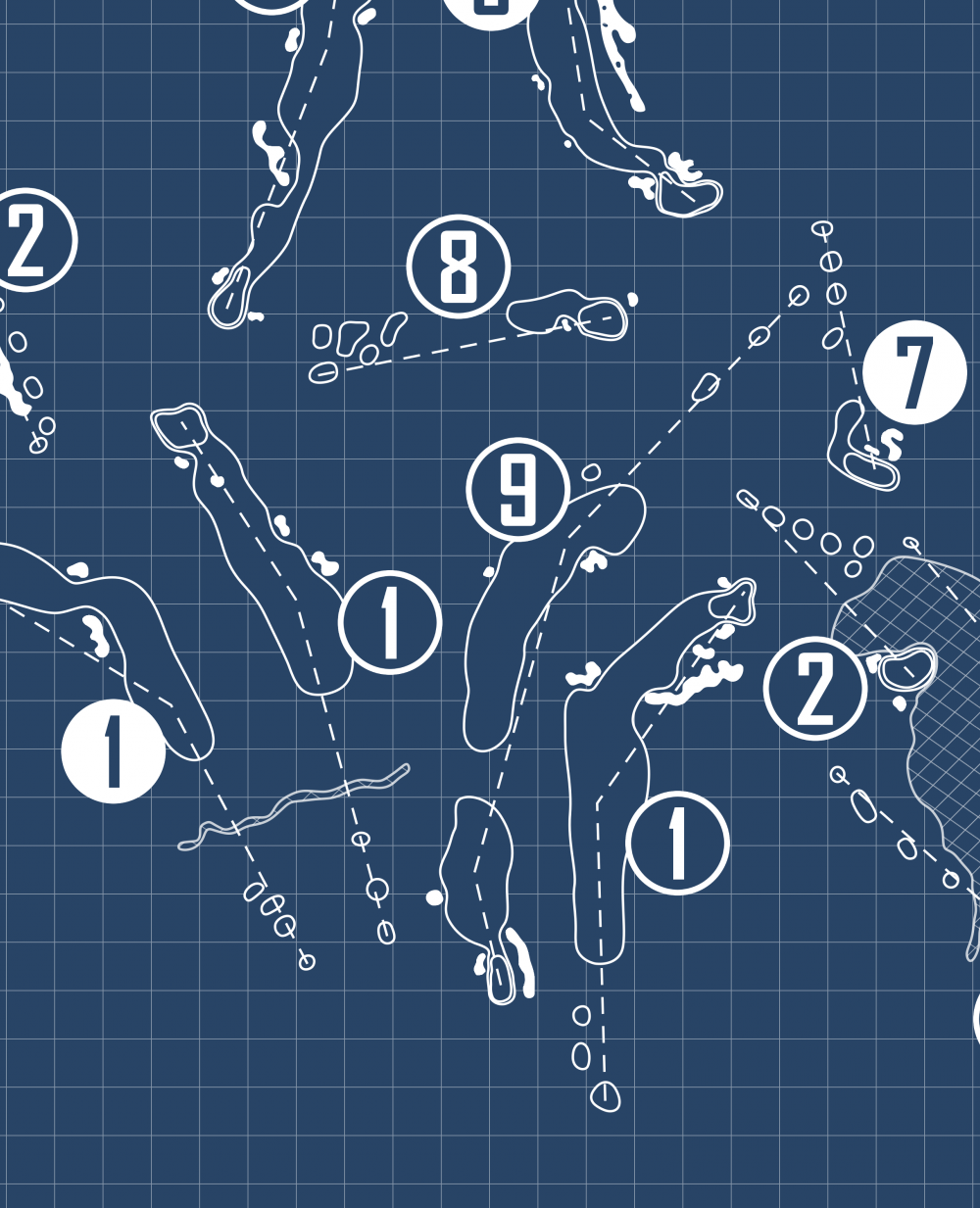 2
8
7
9
1
1
2
1