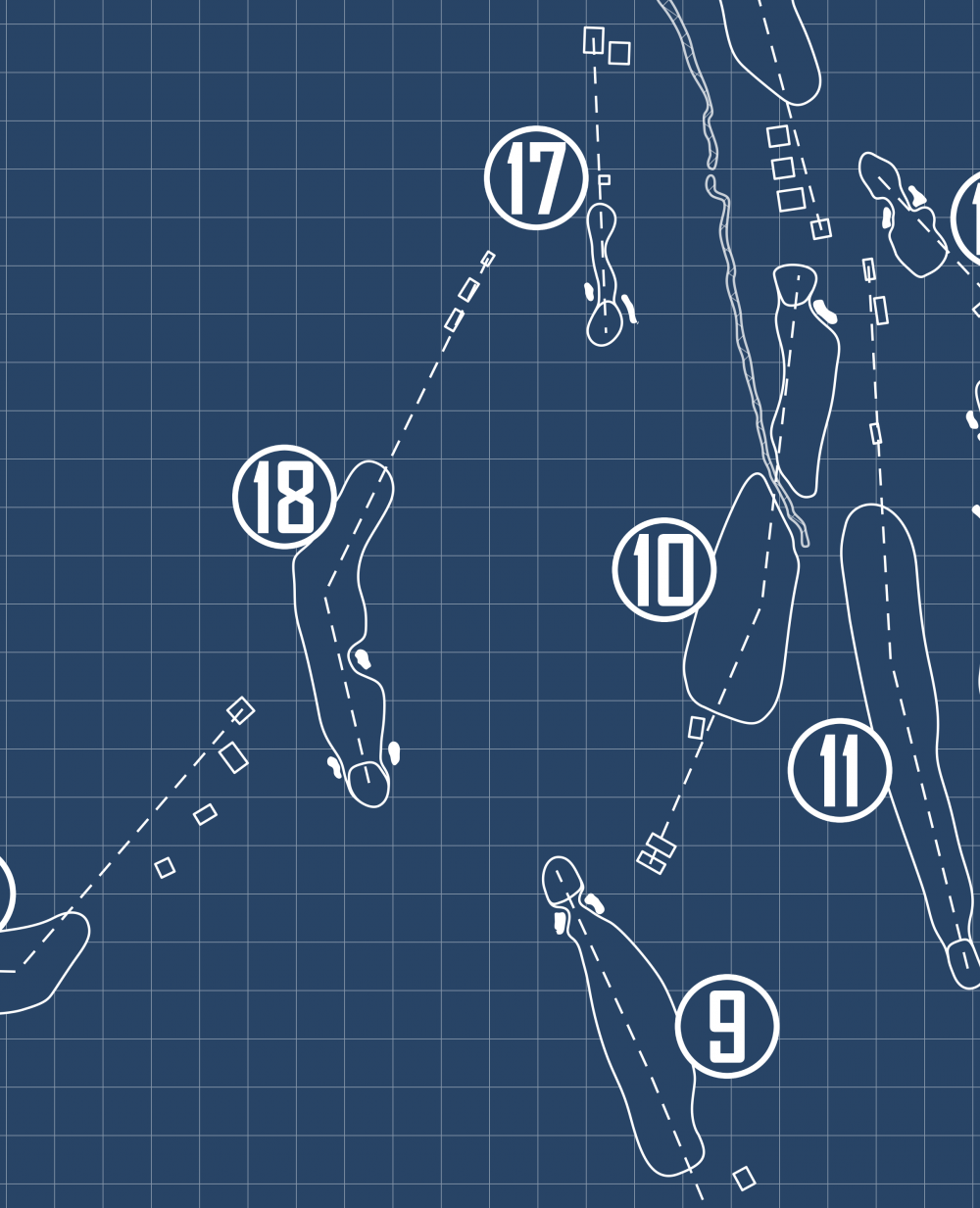 17

18

10

11

9