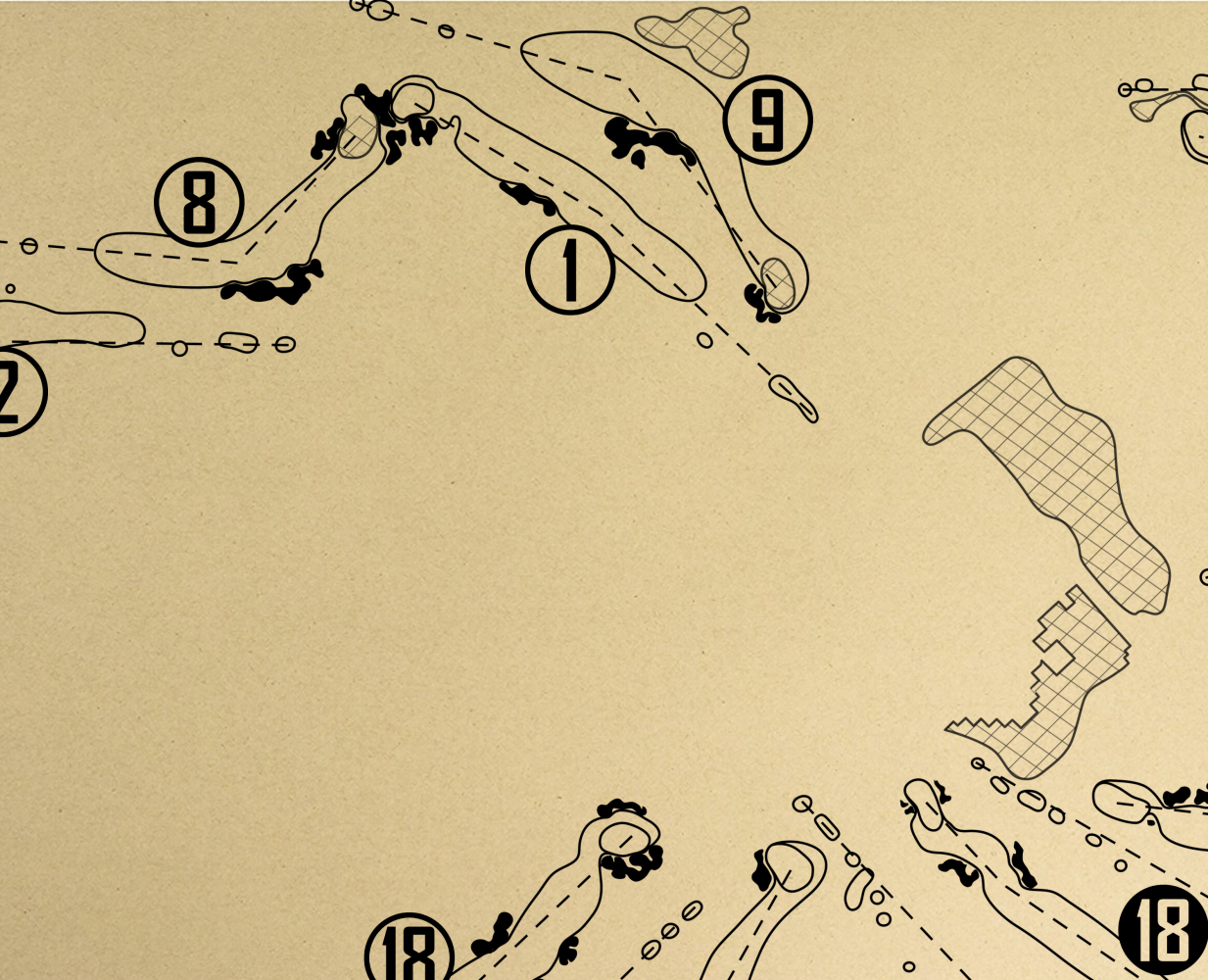 9
8
1
2
18
18