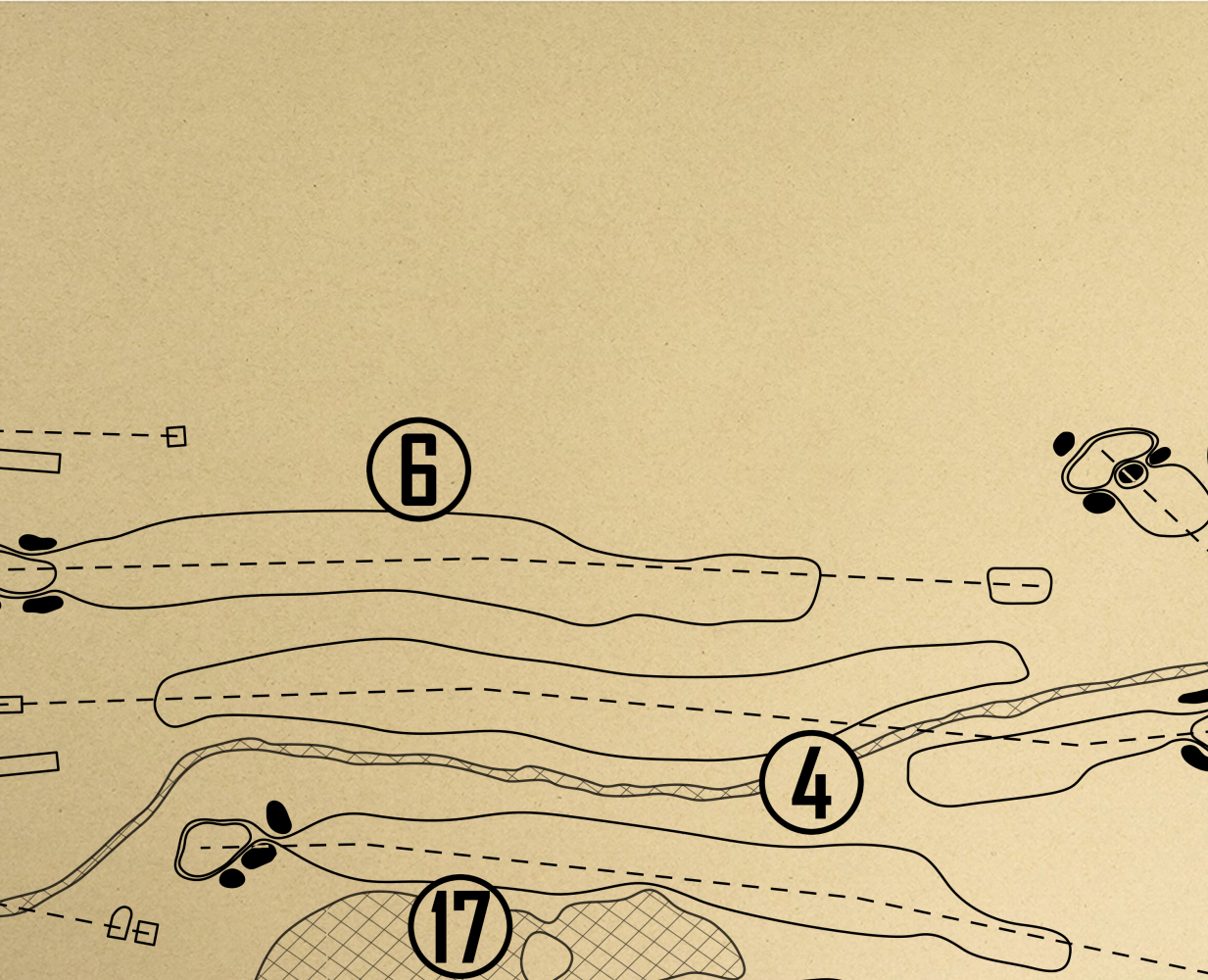 6

4

17