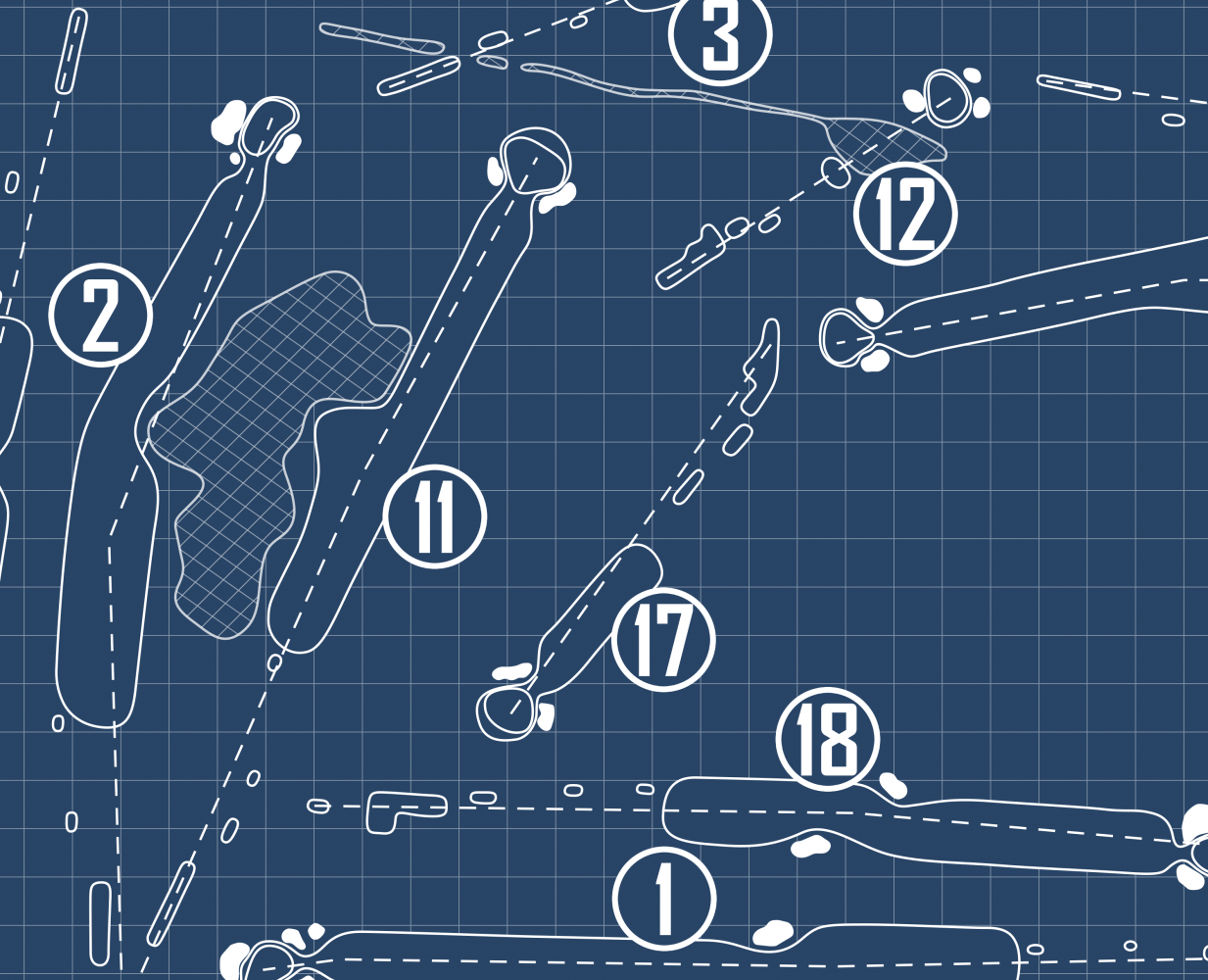 3

2

12

11

17

18

1