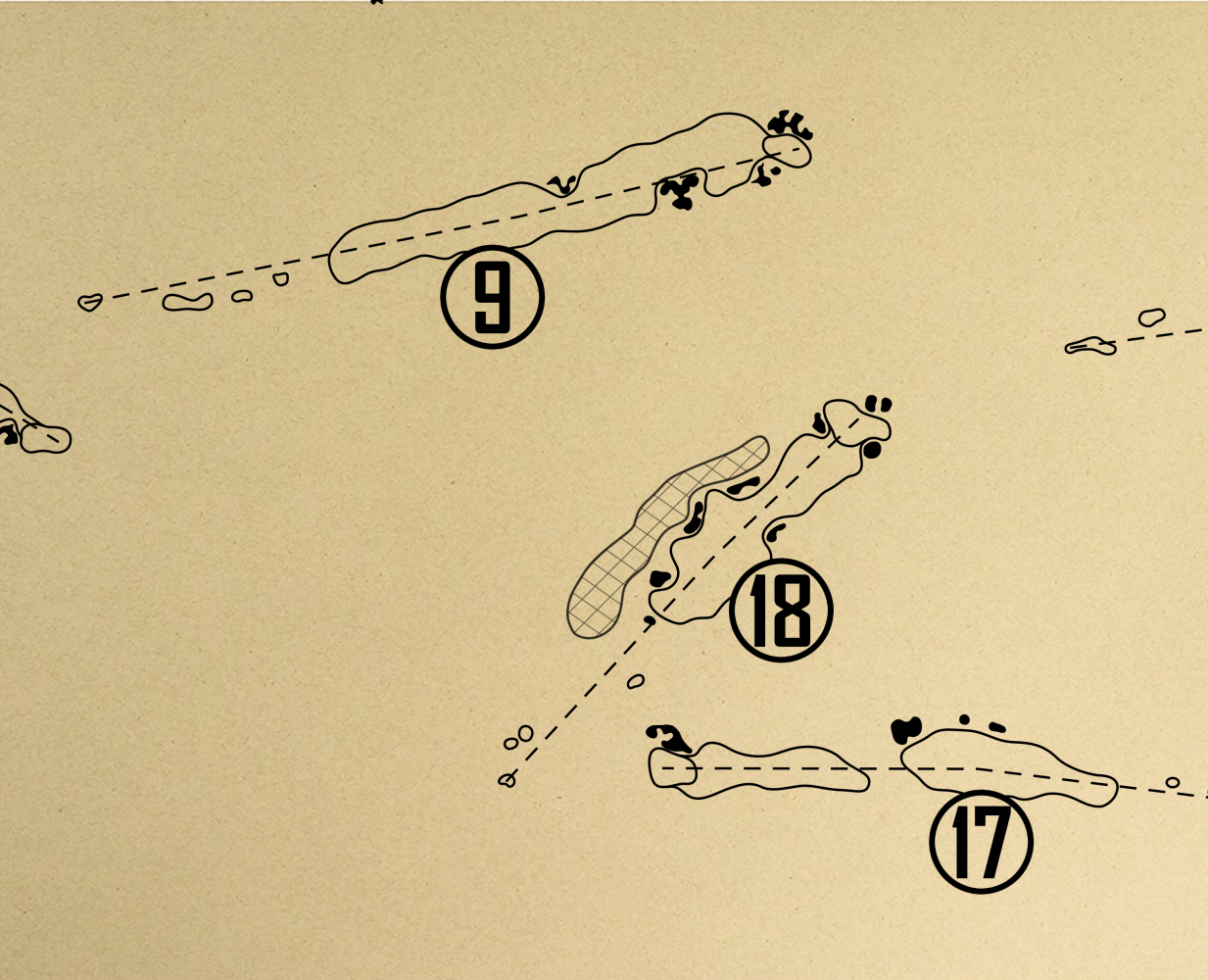 9

18

17