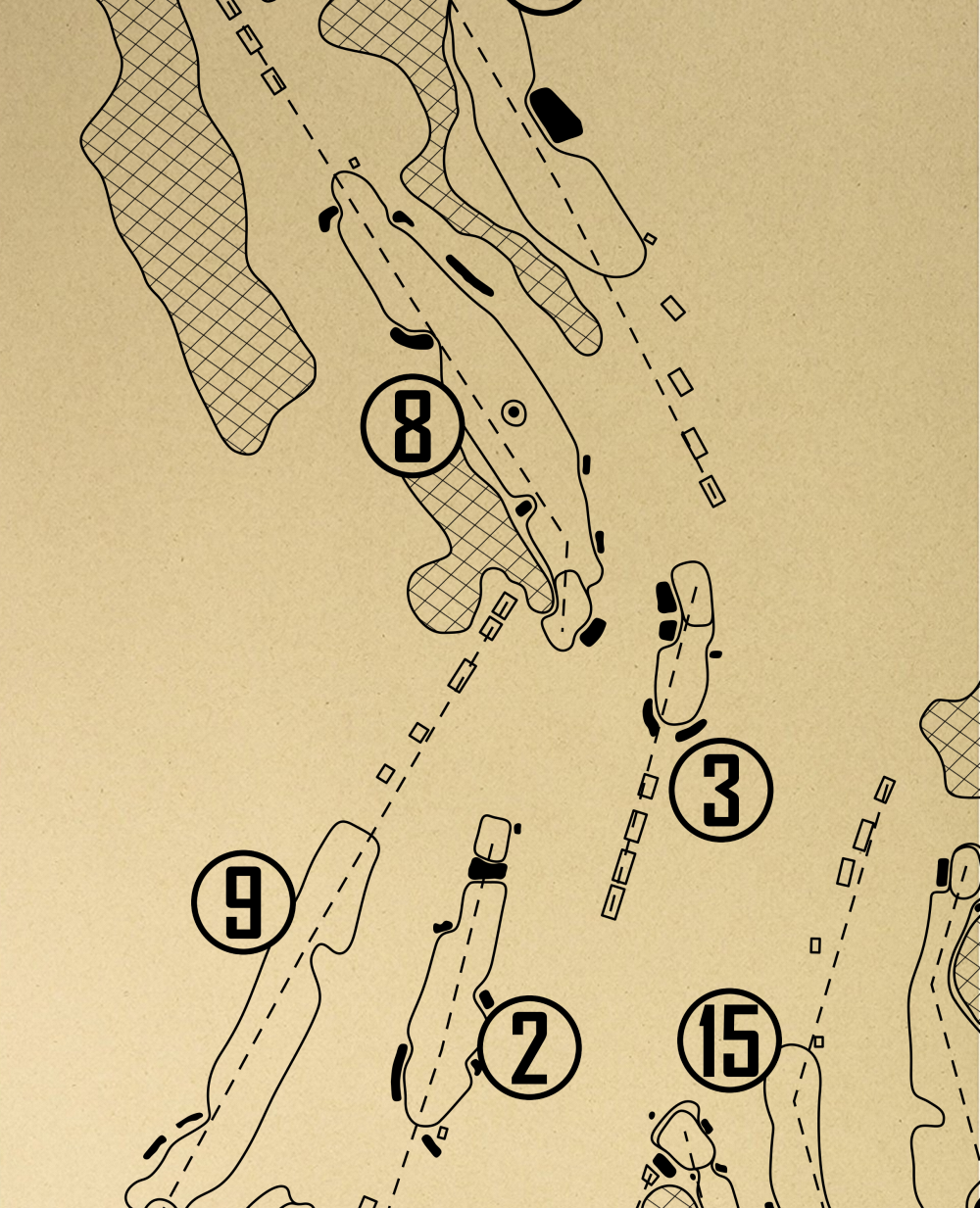 8

3

9

2

15