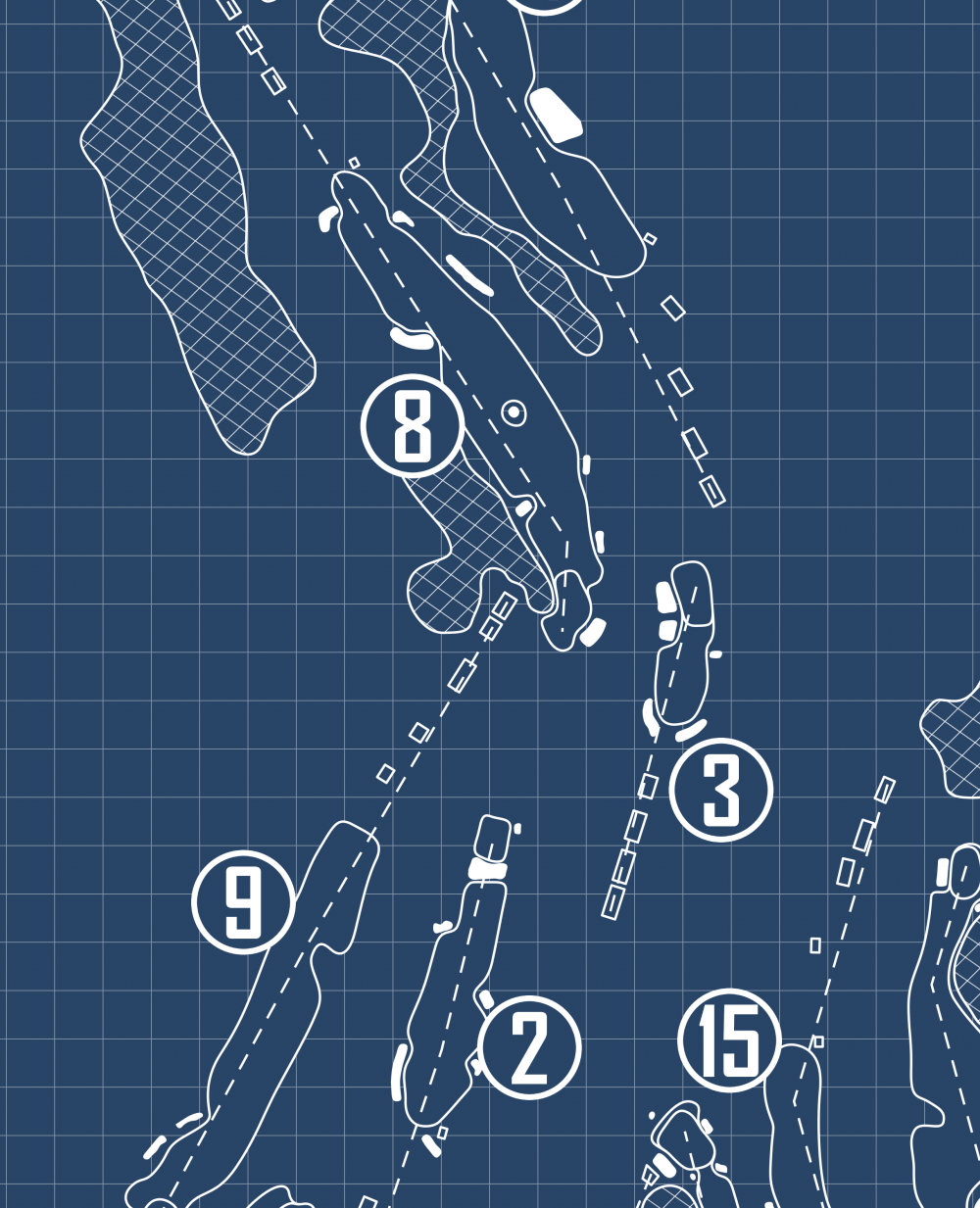 8

3

9

2

15