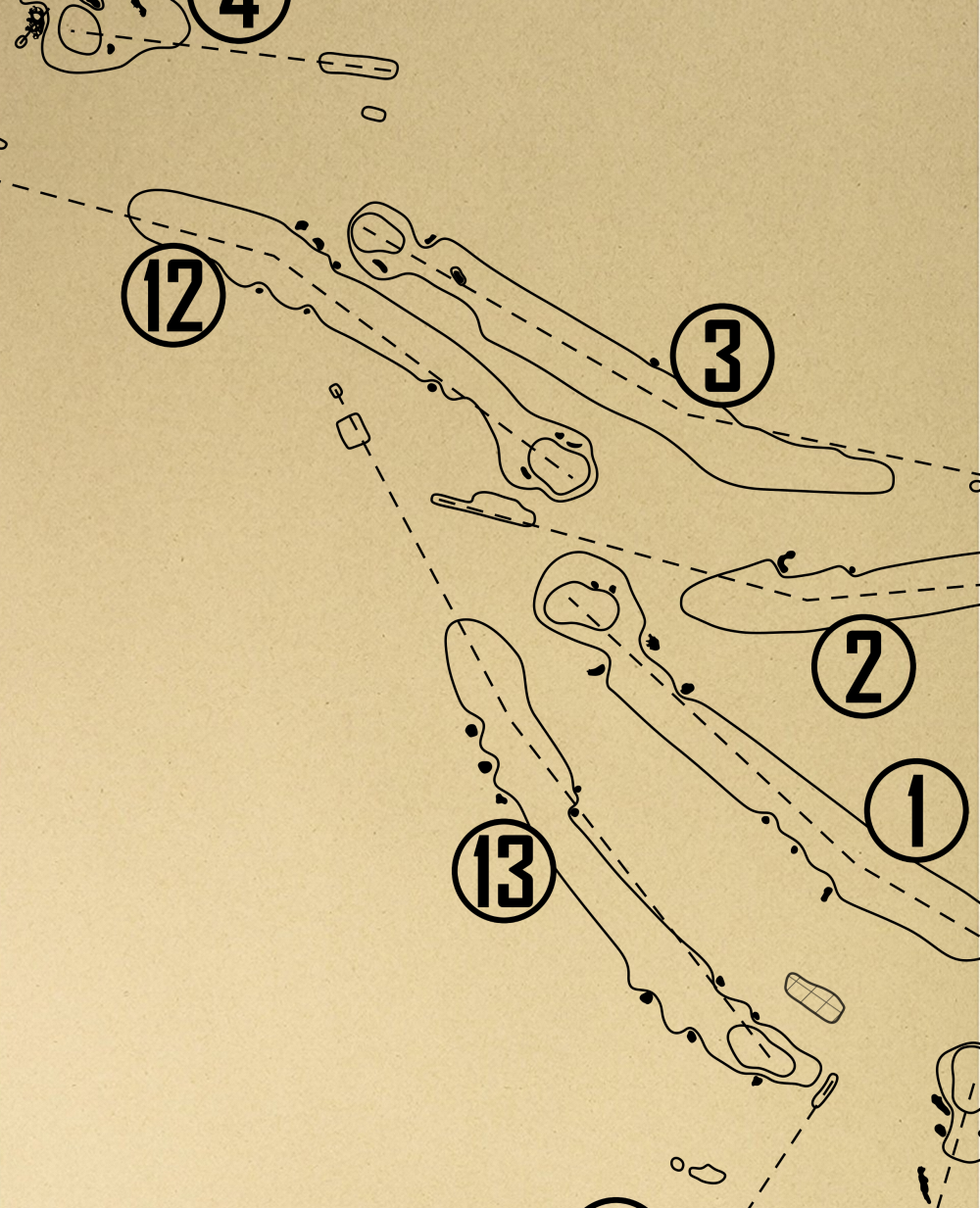 4
12
3
2
1
13