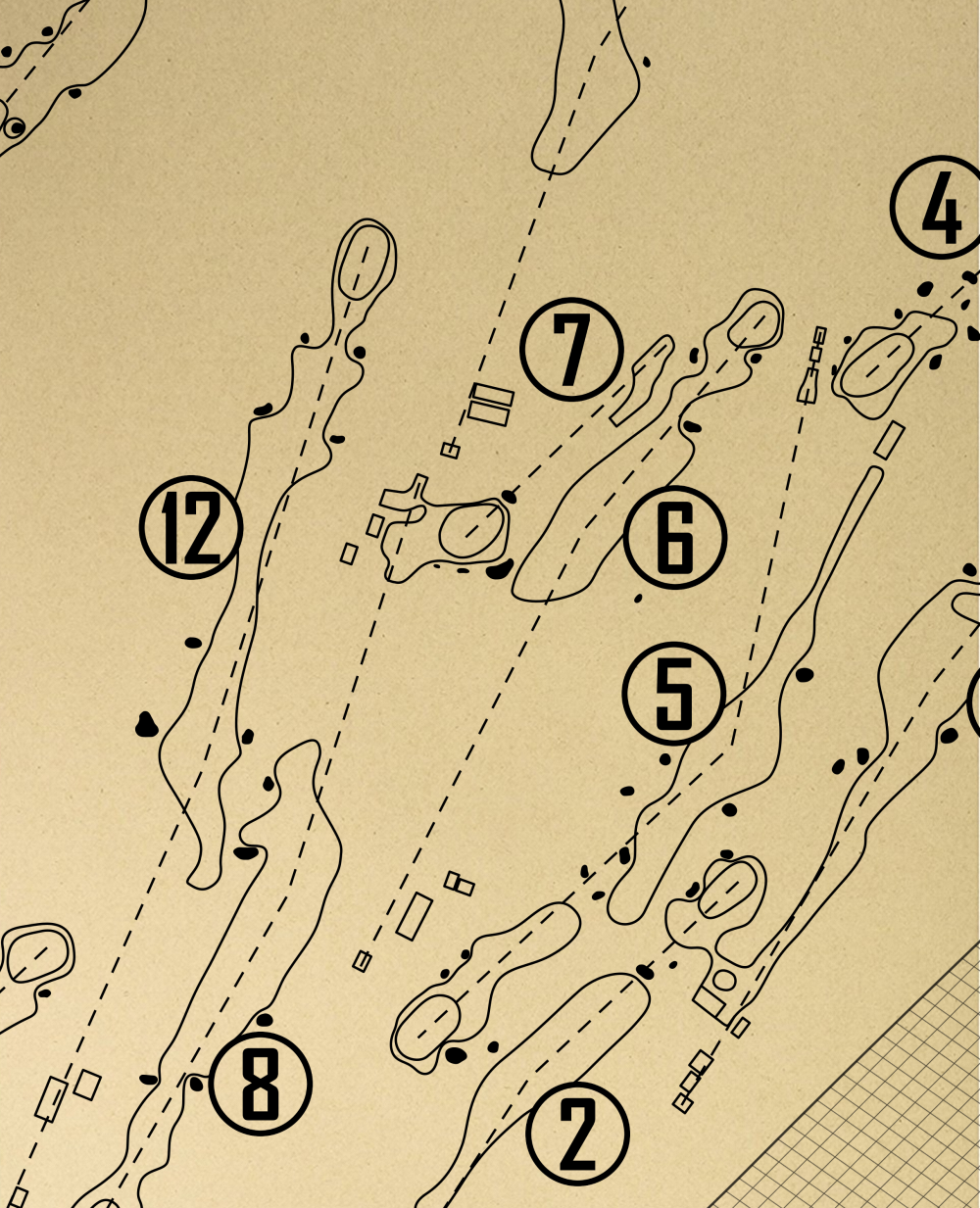 4
7
12
6
5
8
2