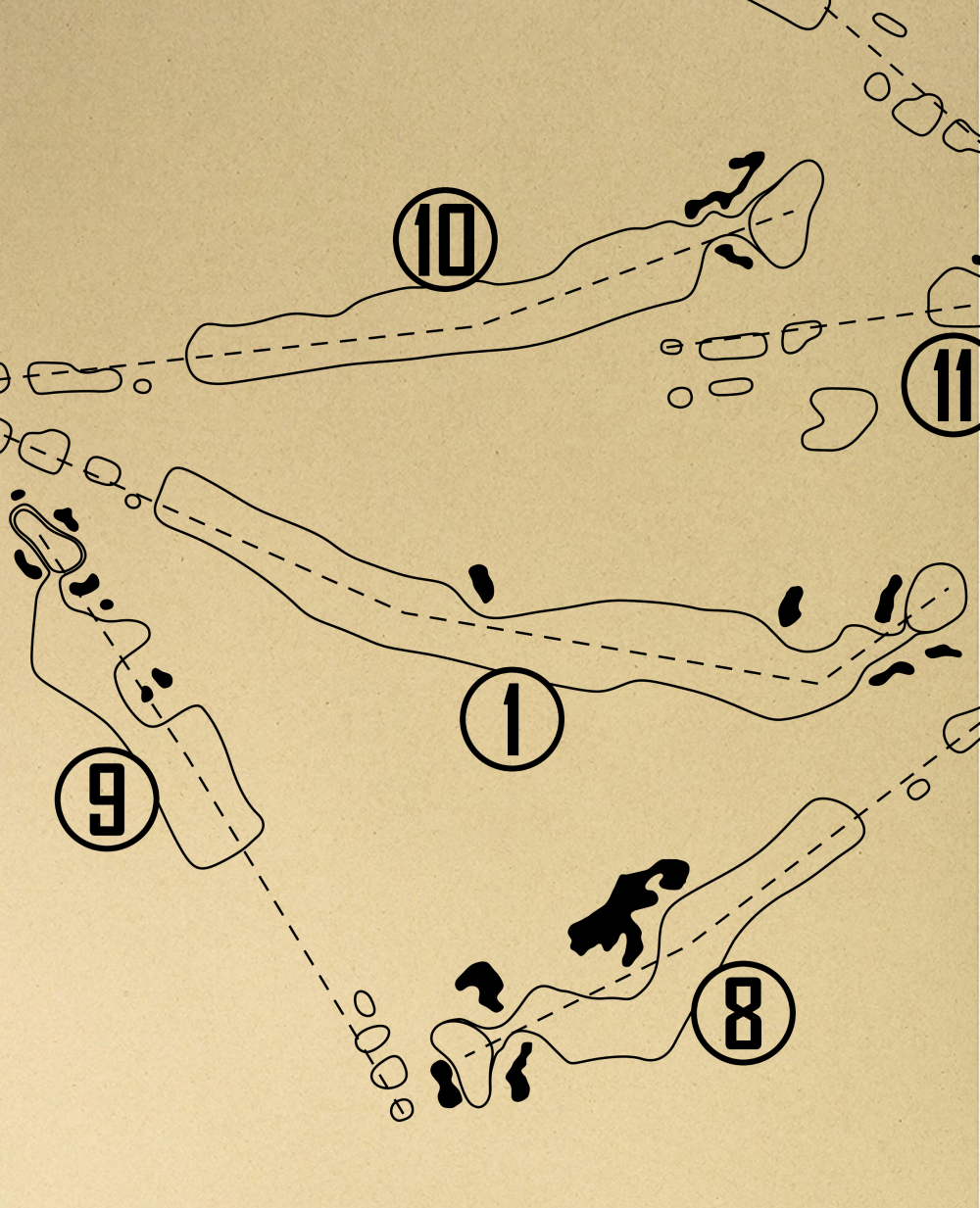 10

11

1

9

8