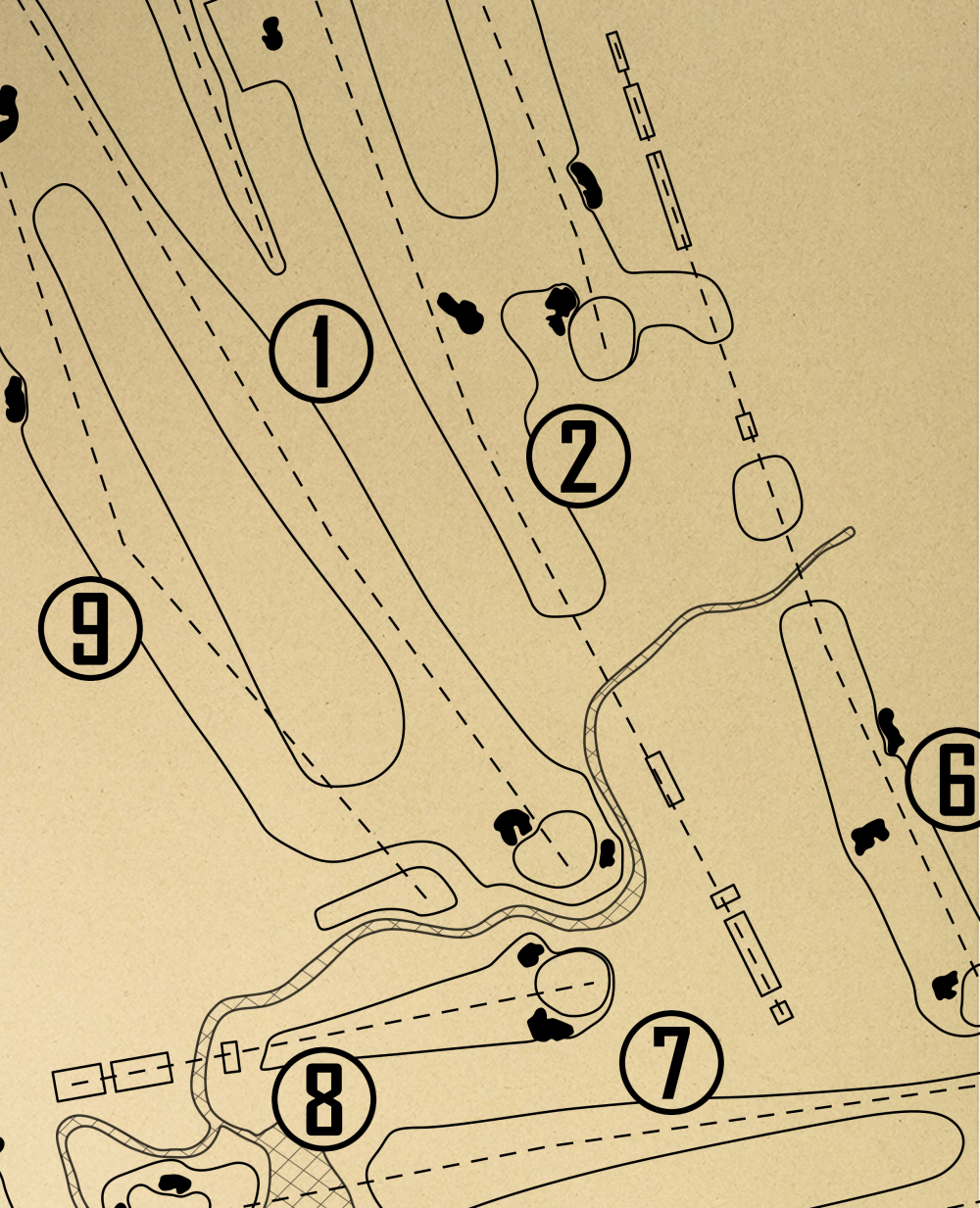 1
2
9
6
7
8