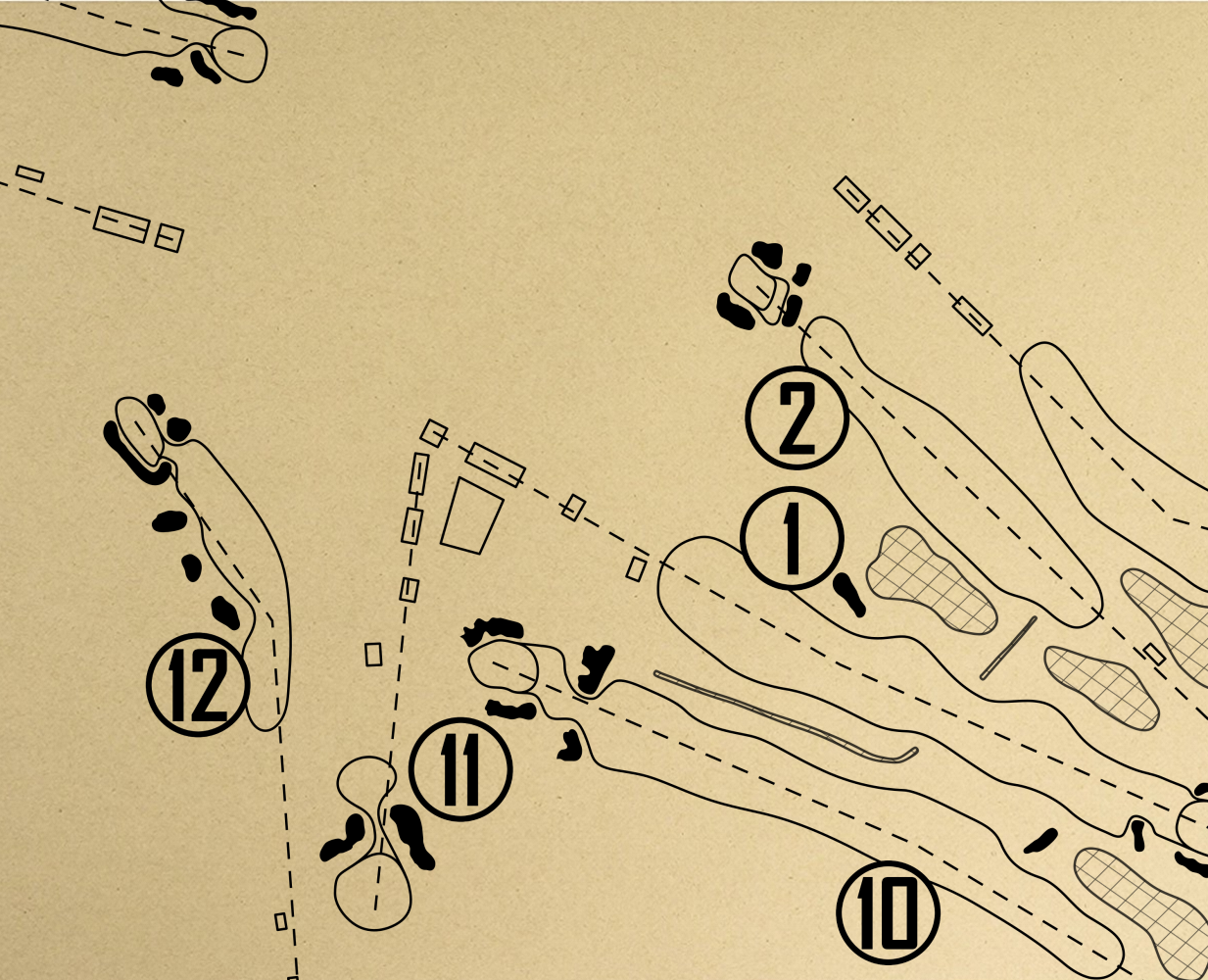 2
1
12
11
10