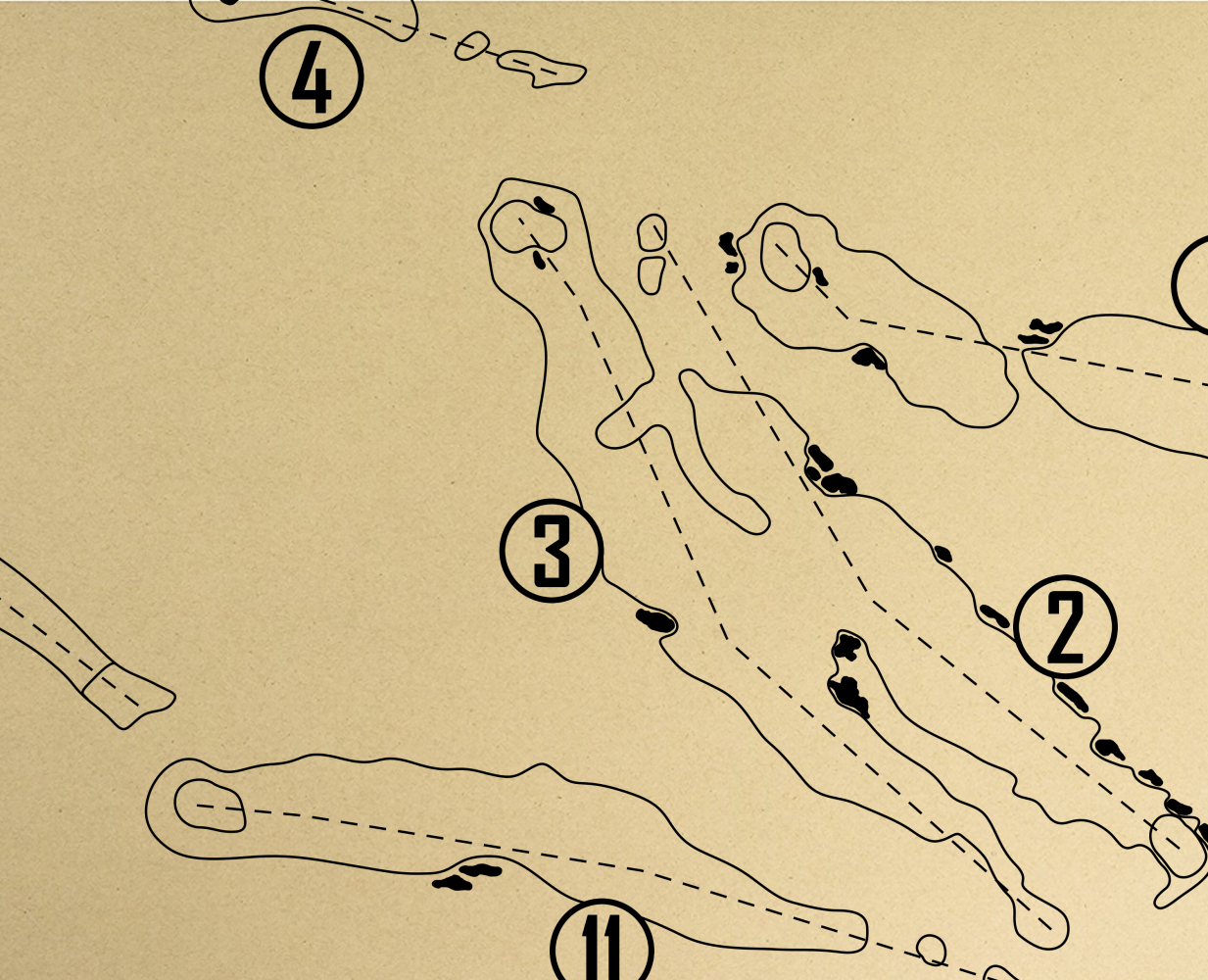 4

3

2

11