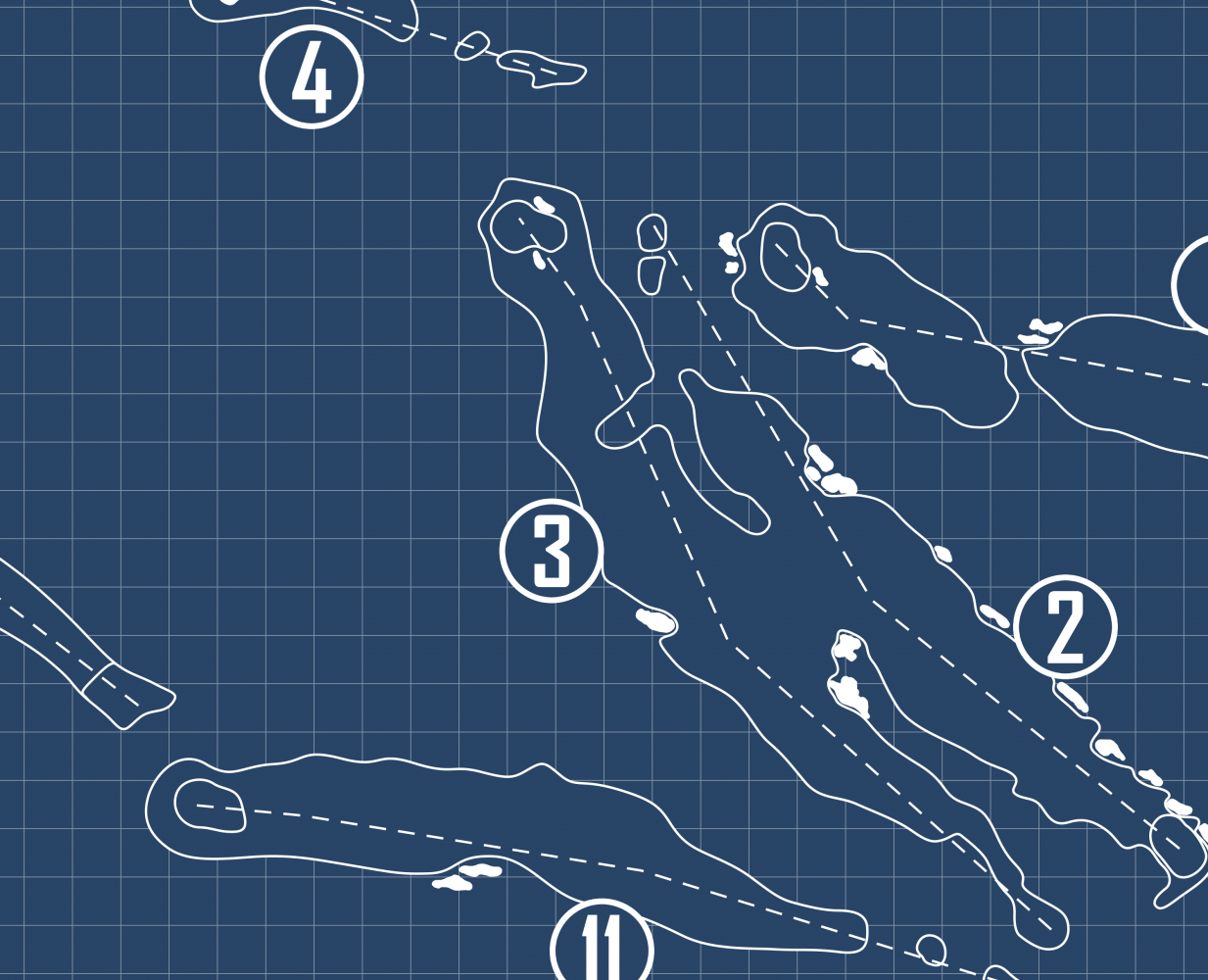 4

3

2

11