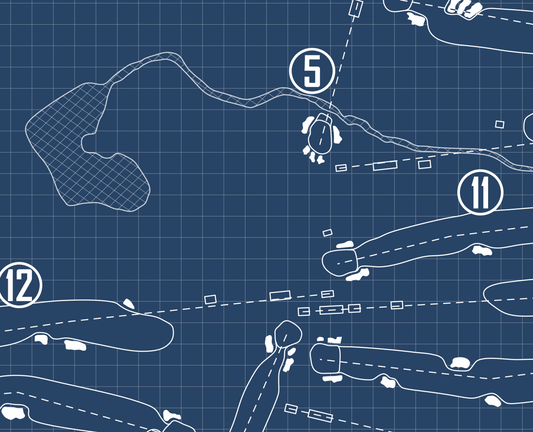 5

11

12