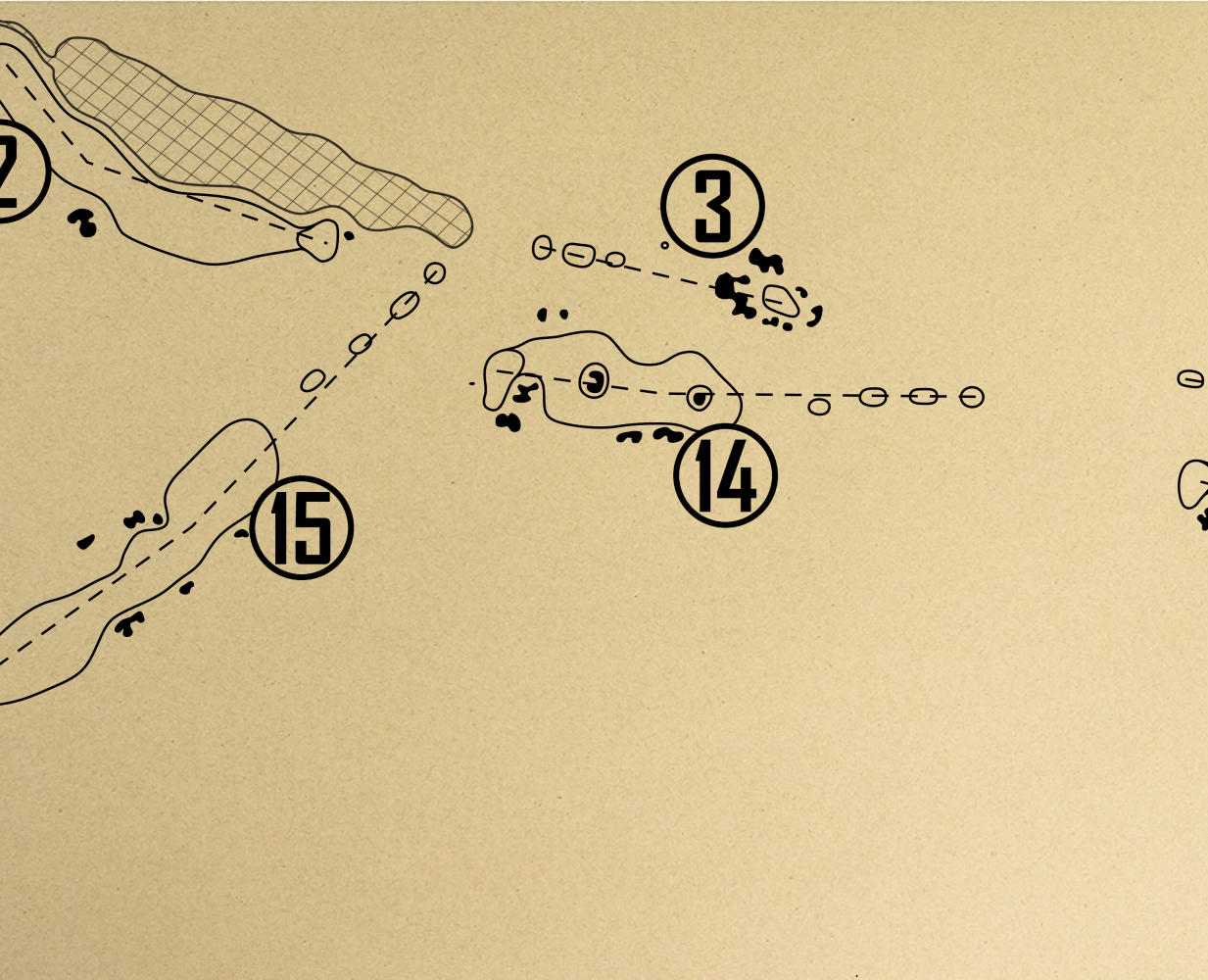 2

3

14

15