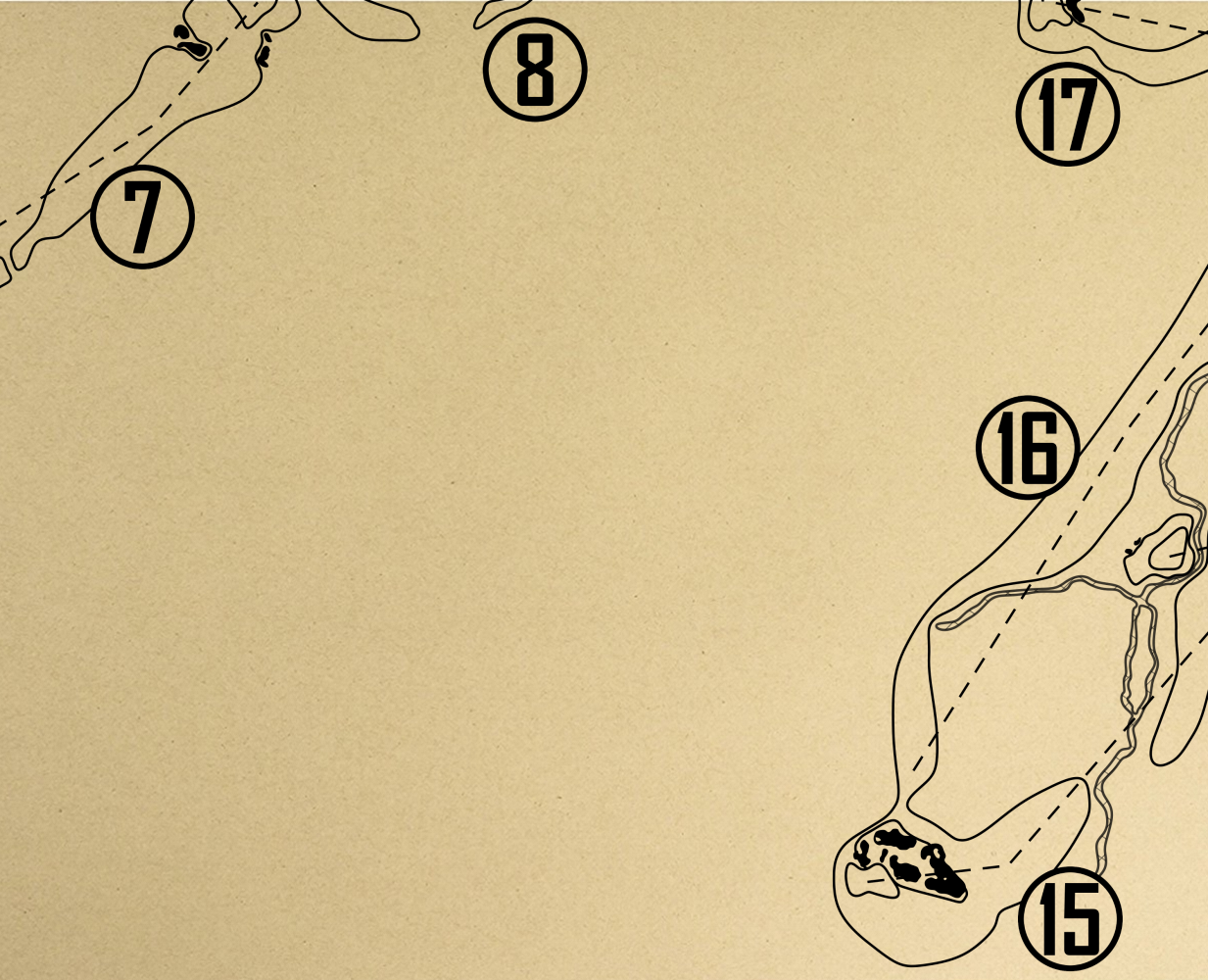 8

17

7

16

15