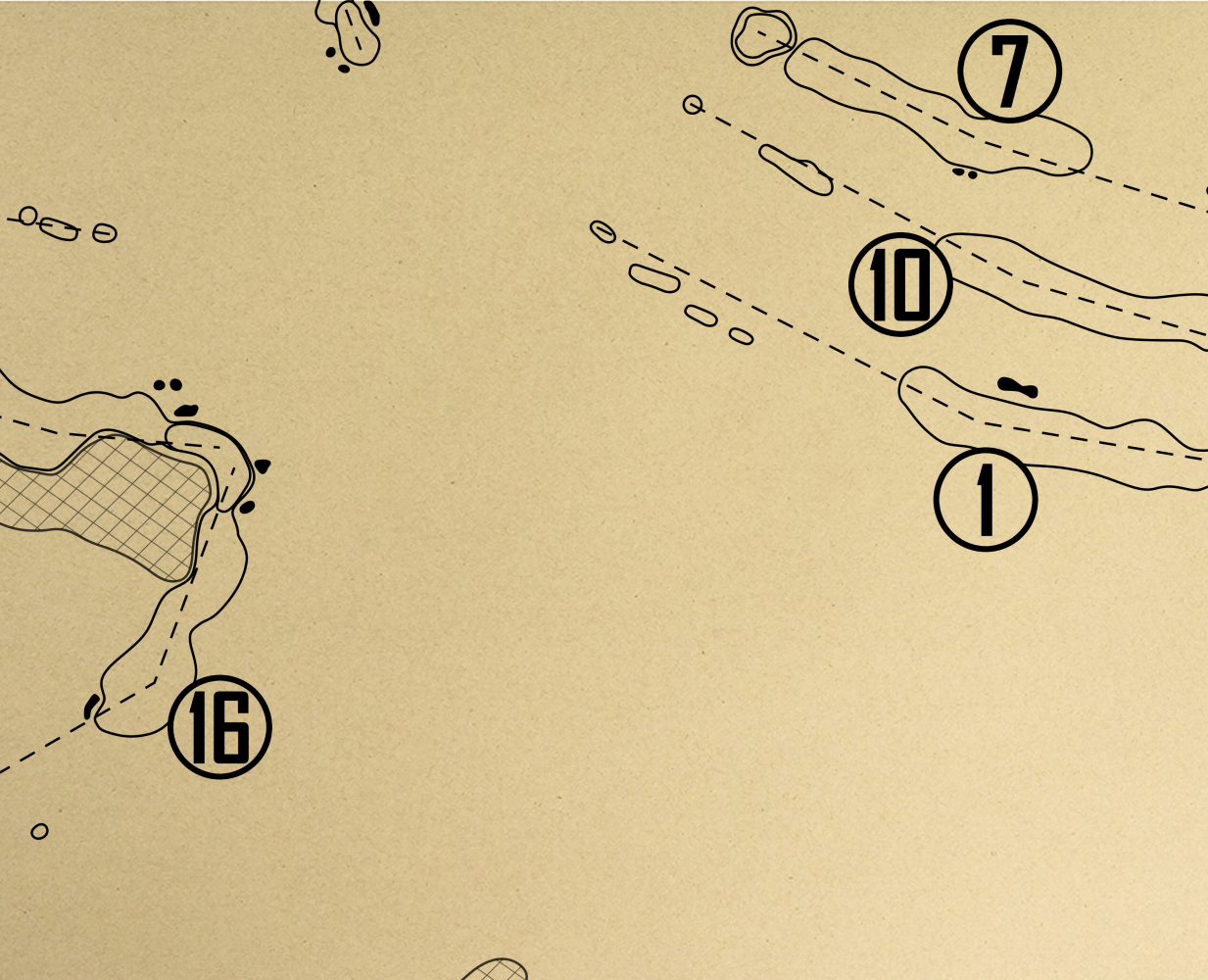 7

10

1

16