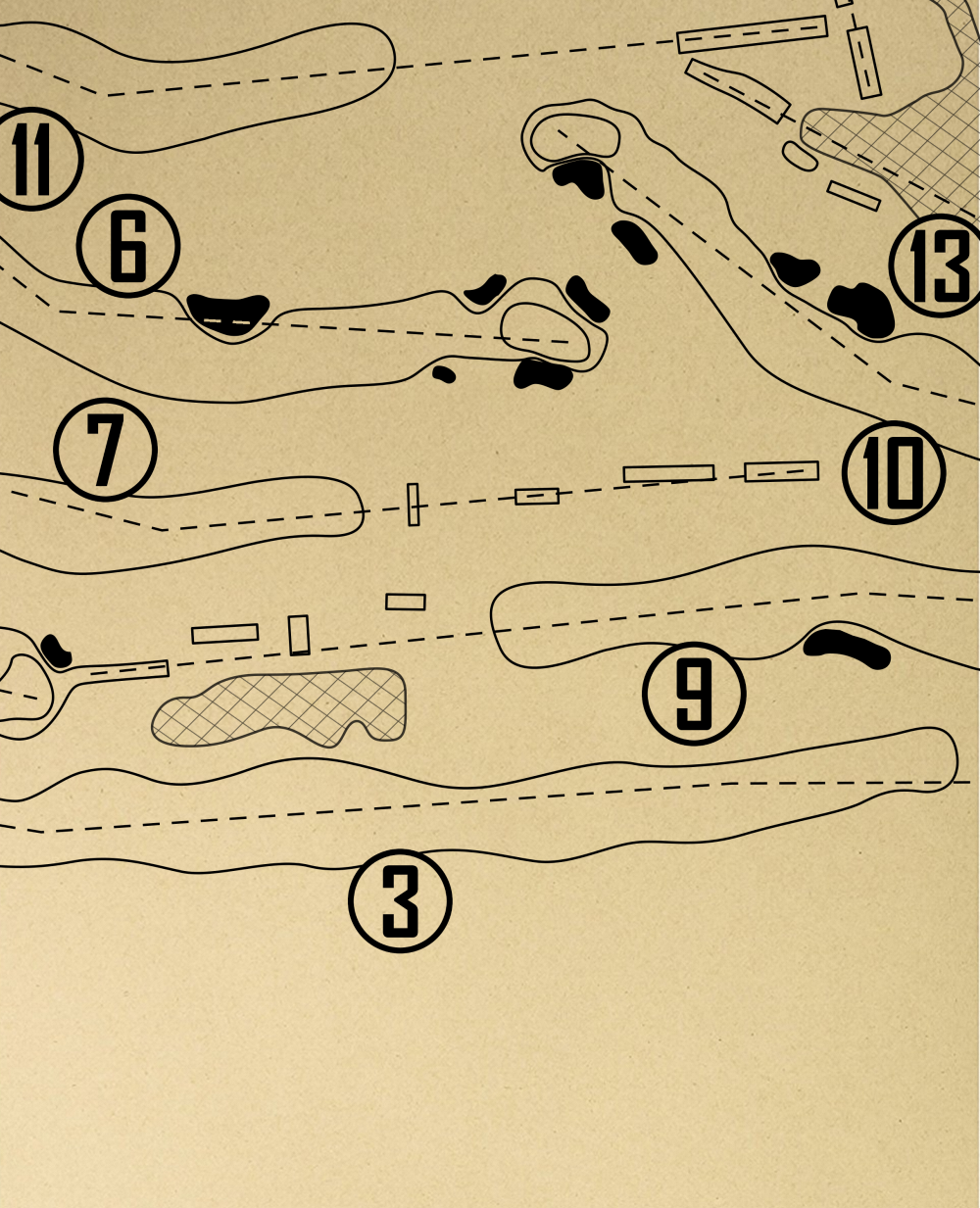 11
6
13
7
10
9
3