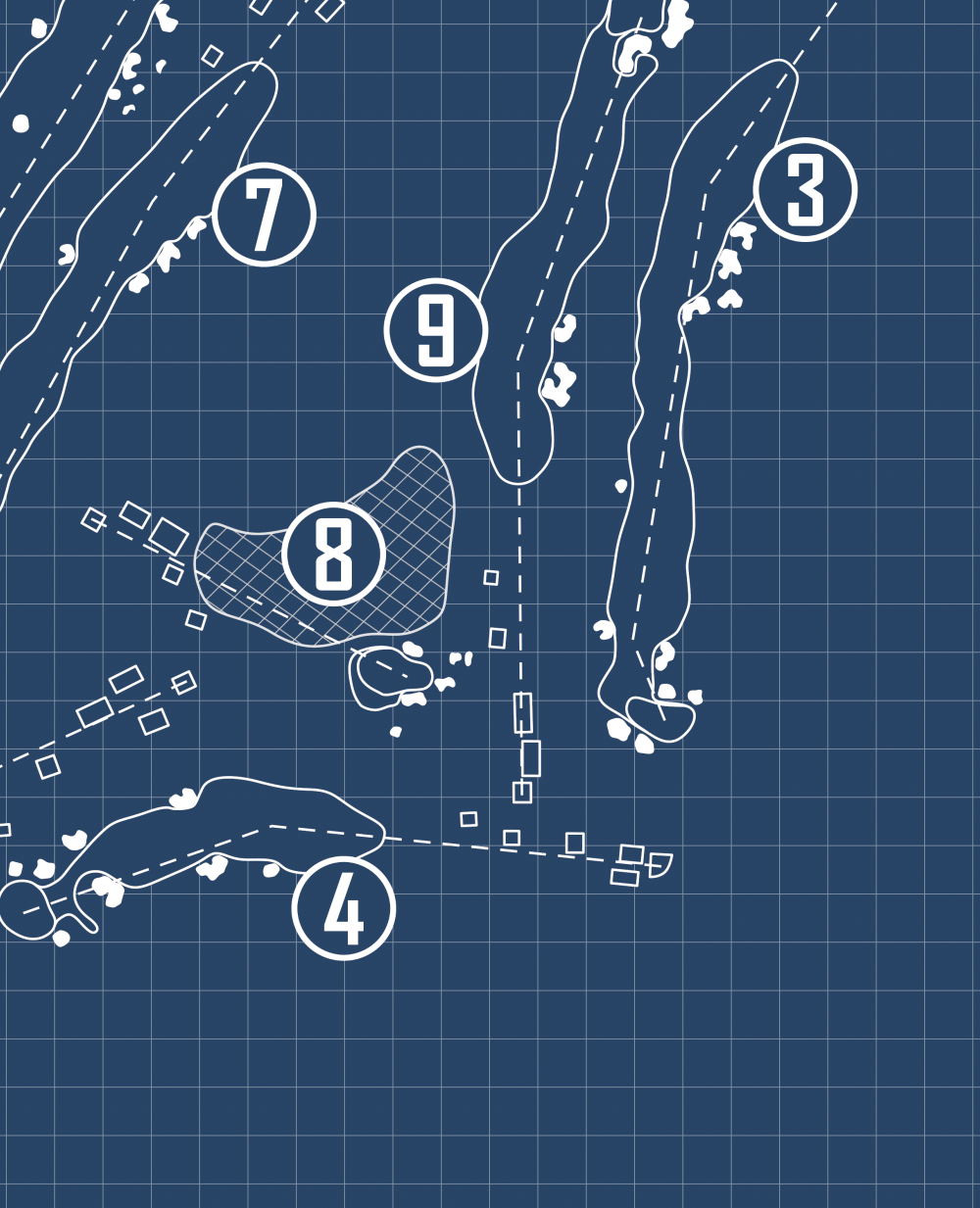 7
3
9
8
4