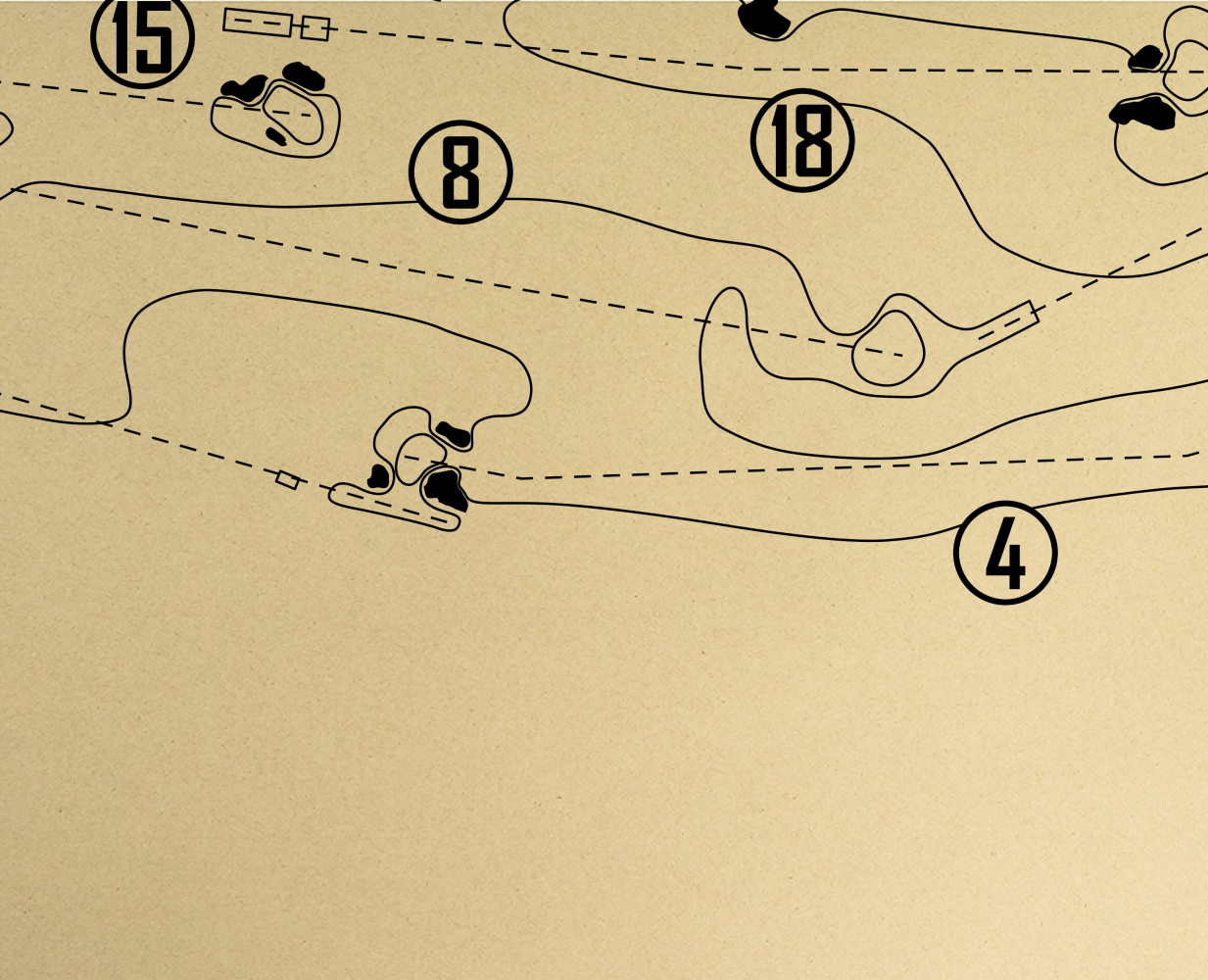 15

8

18

4