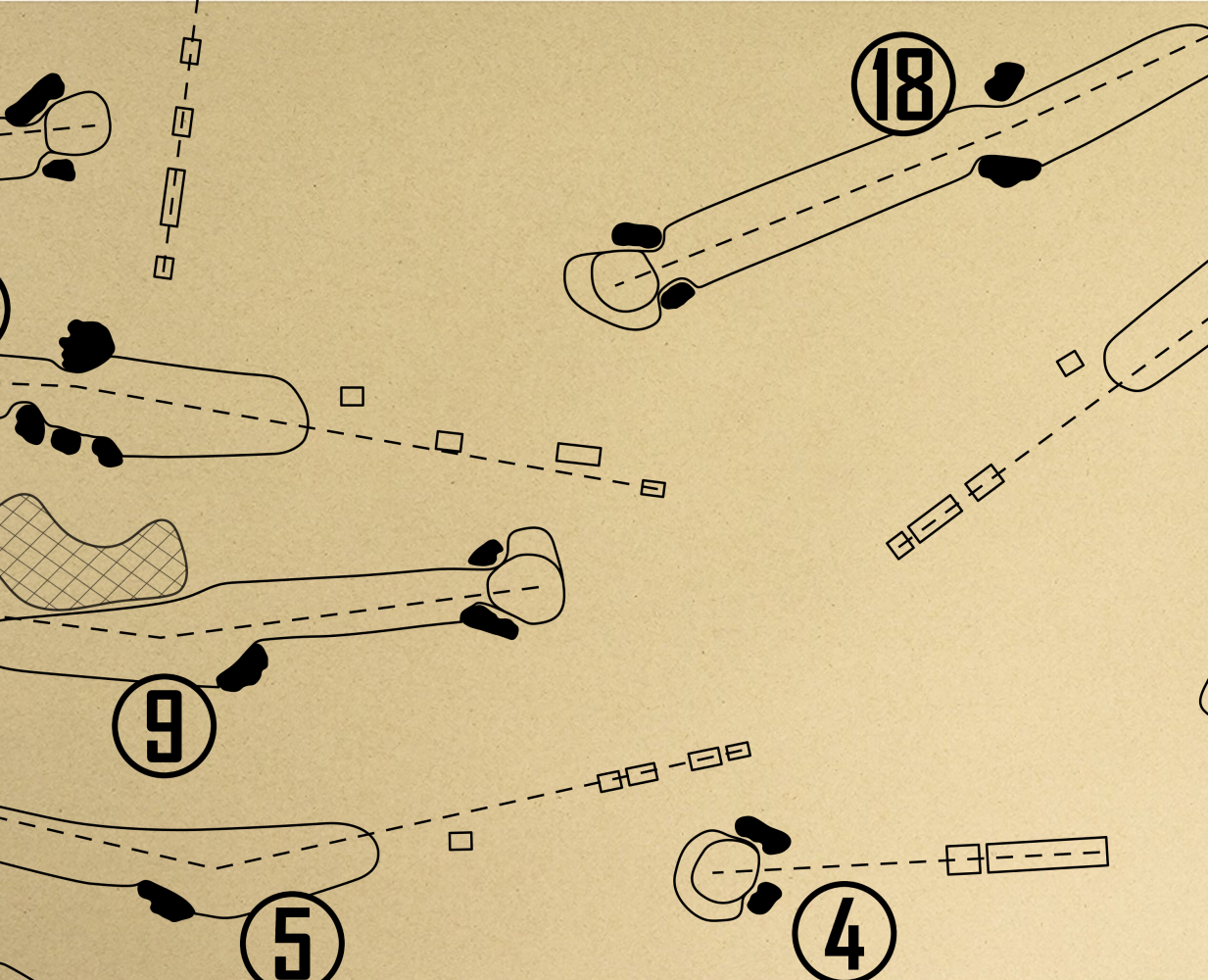 18

9

5

4