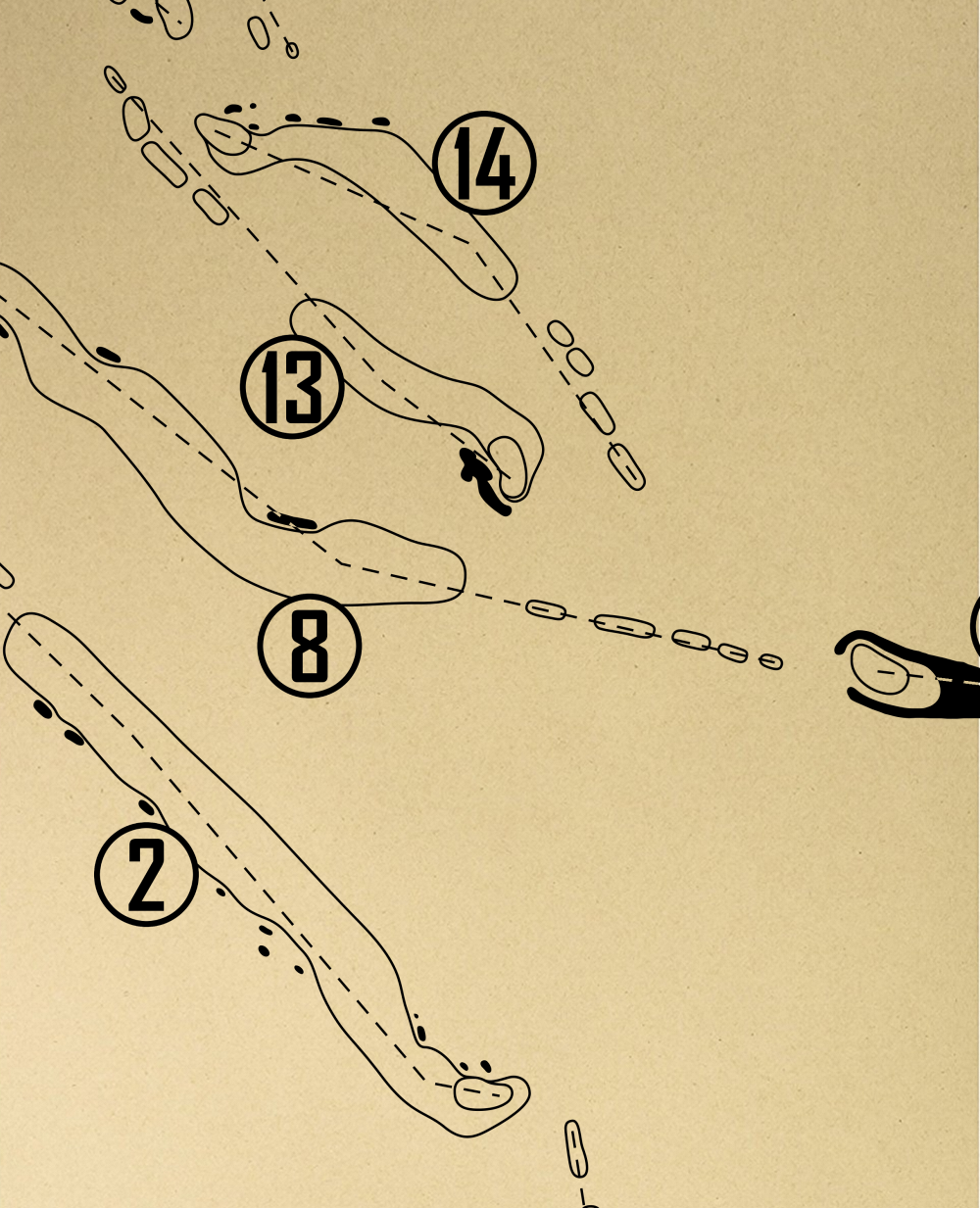 14

13

8

2