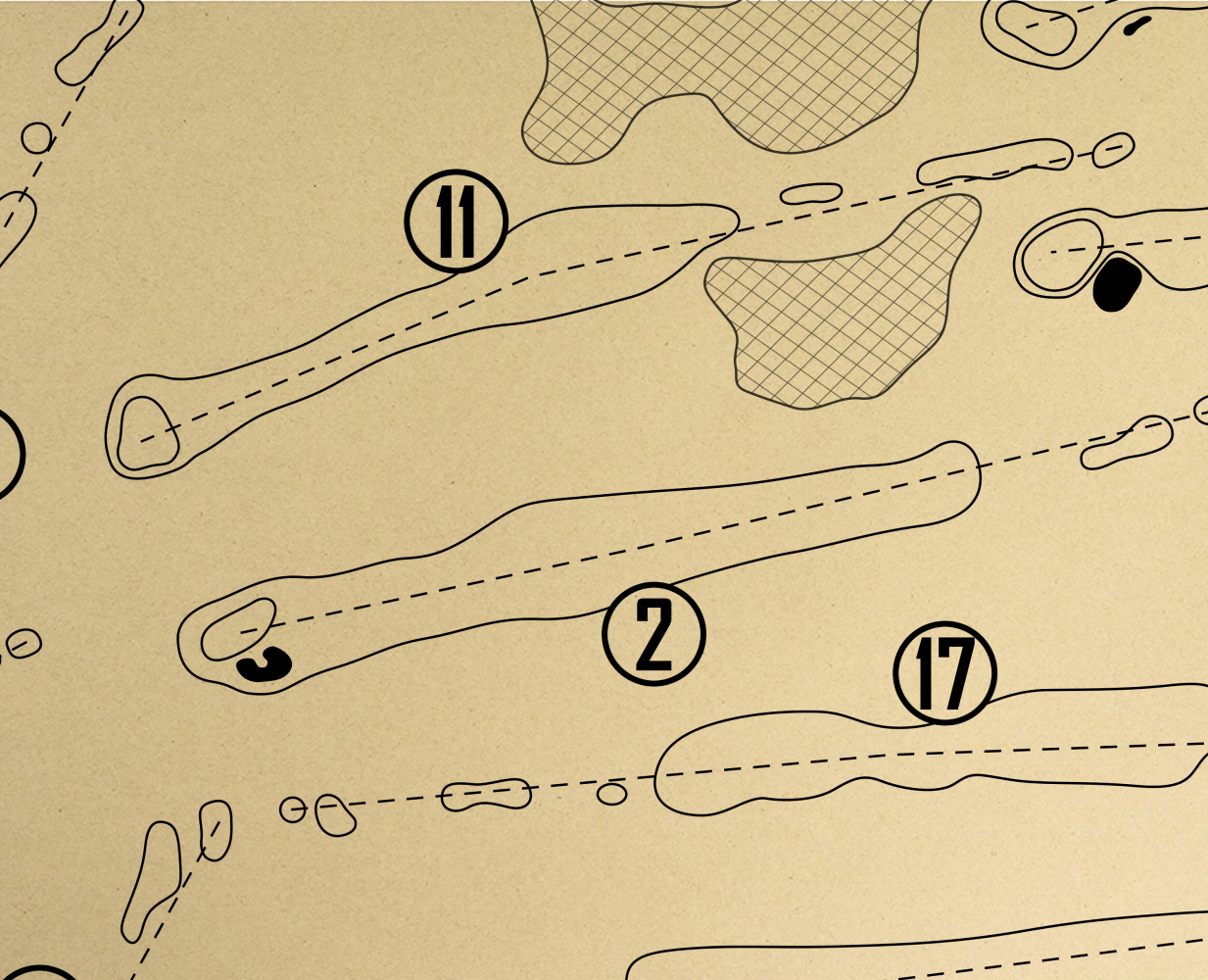 11

2

17