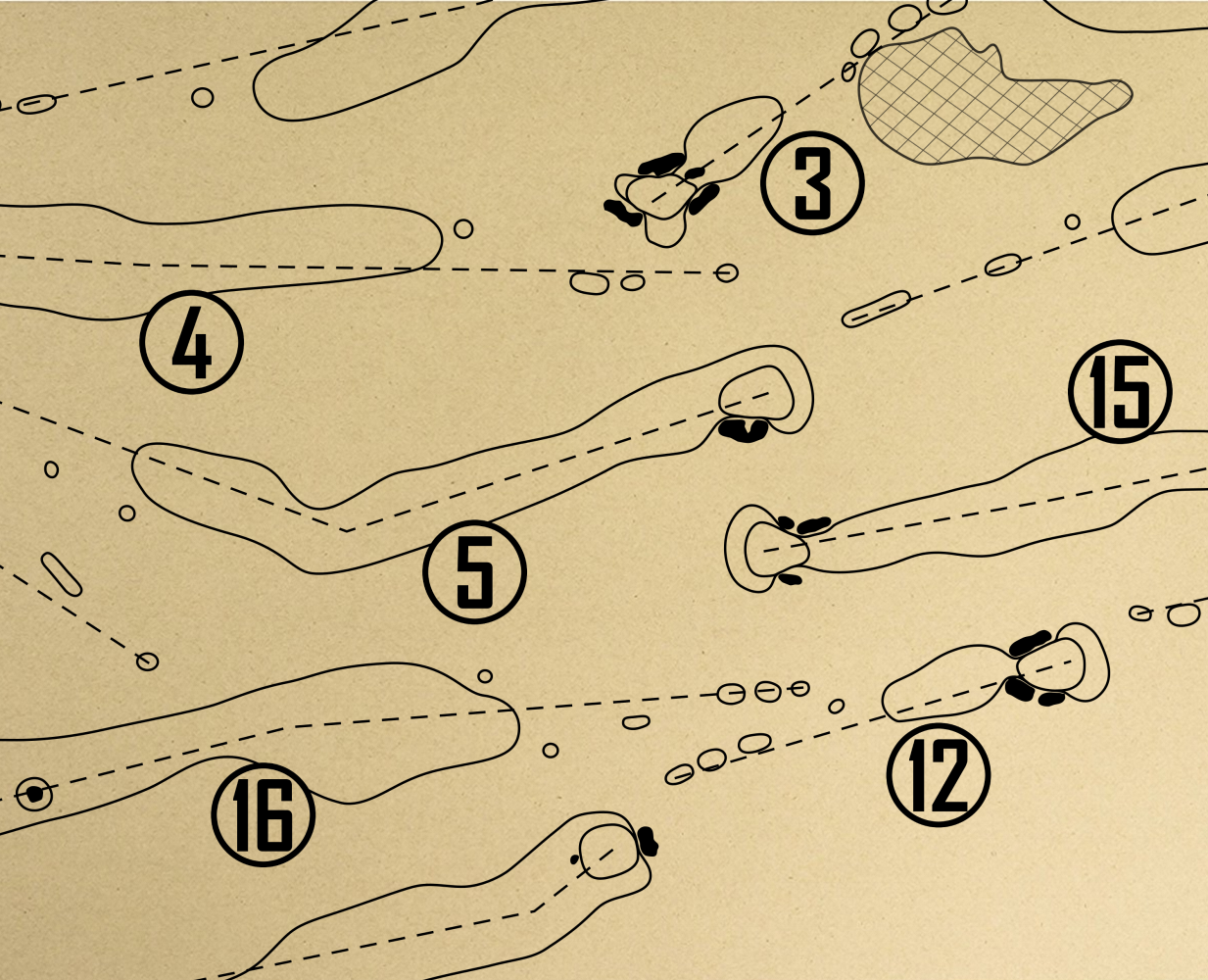 3

4

15

5

12

16