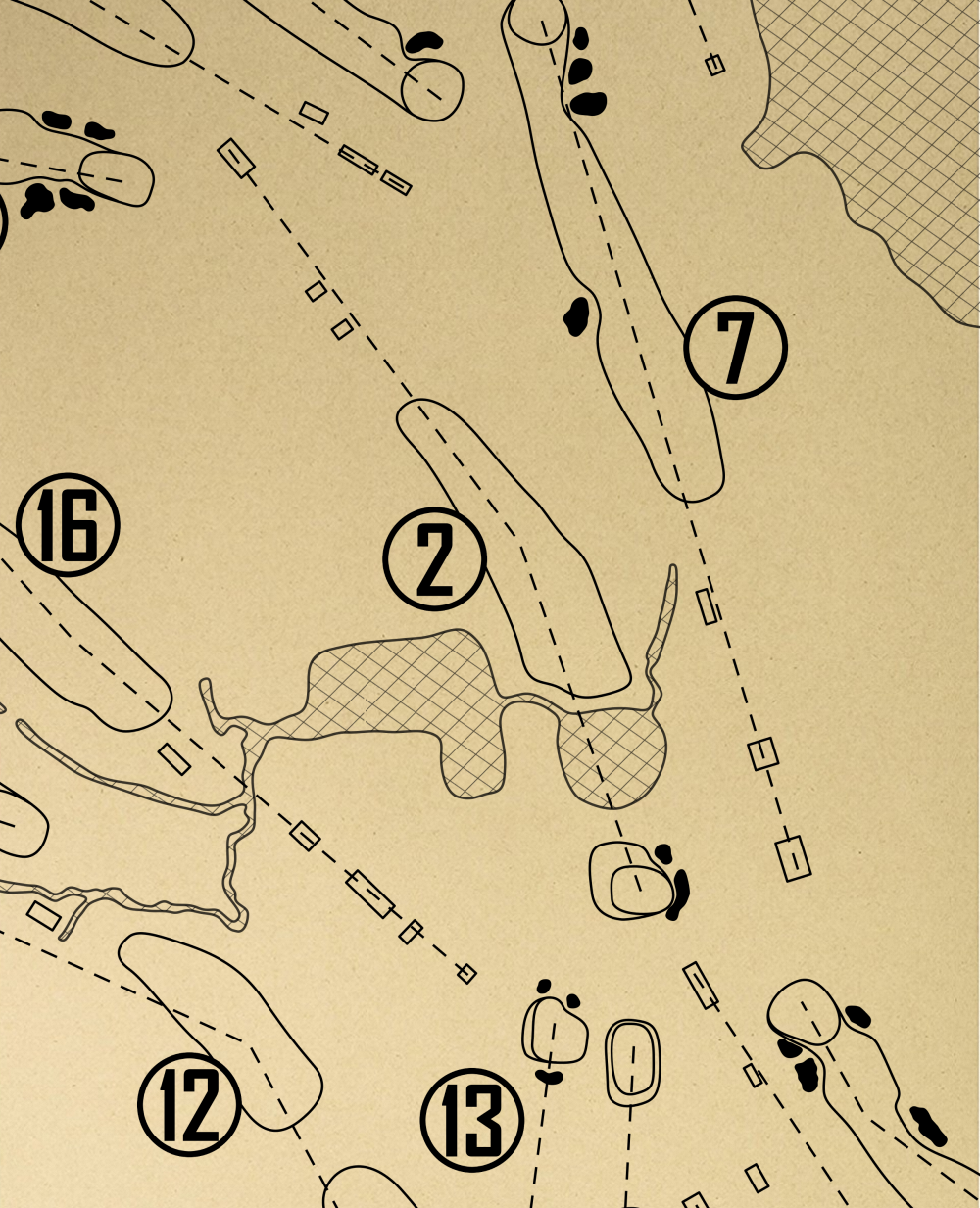 7

16

2

12

13