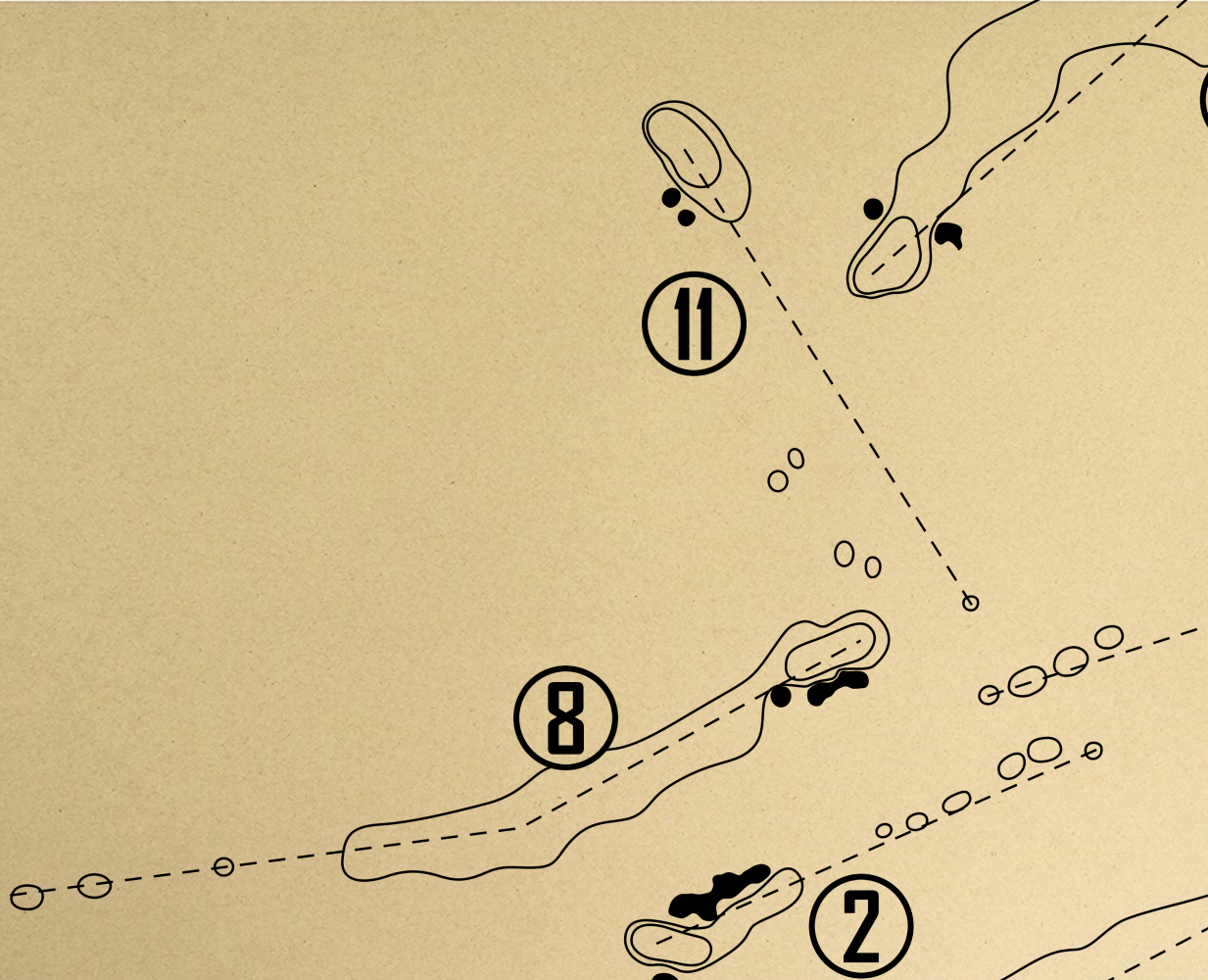 11

8

2