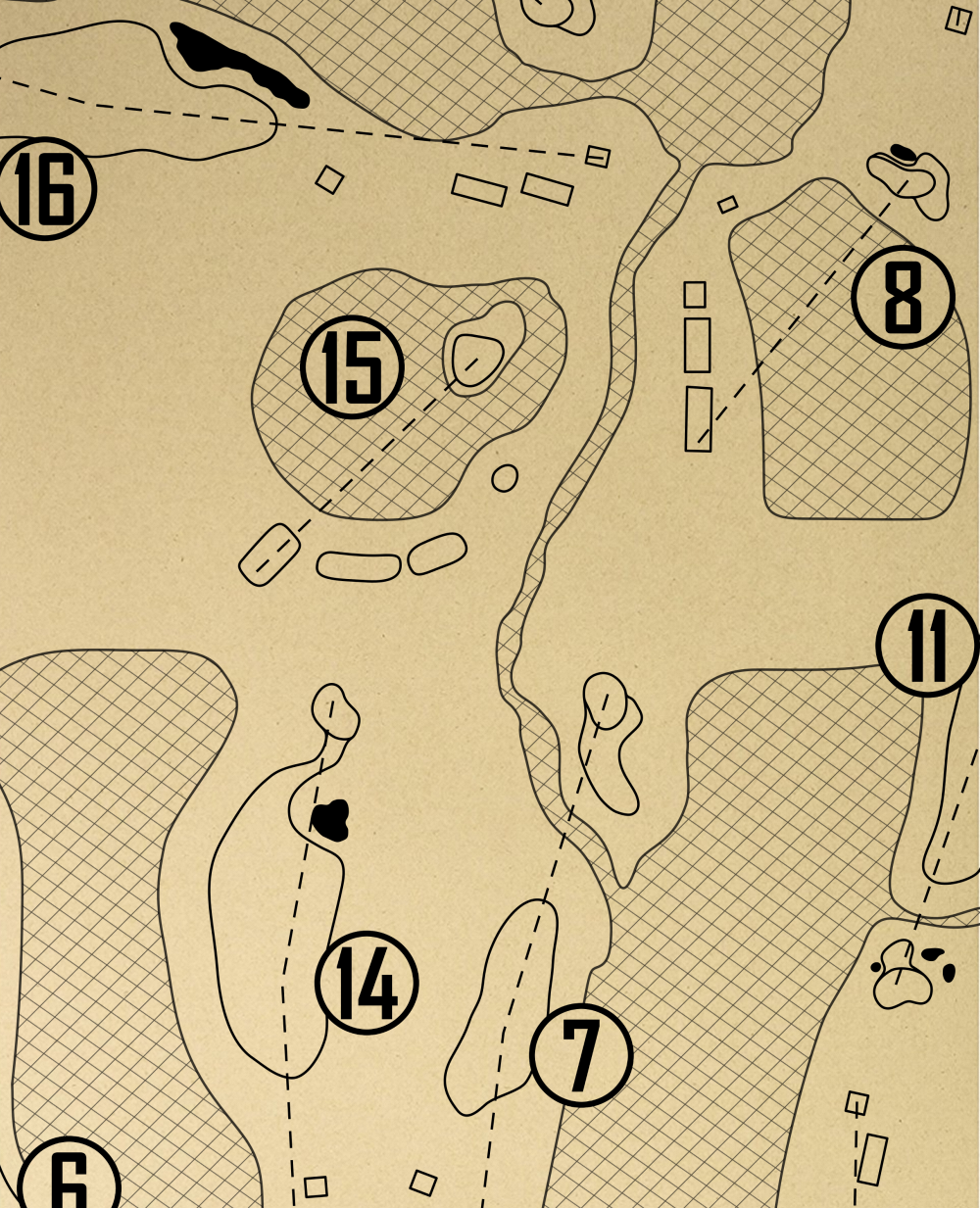 16
8
15
11
14
7
6