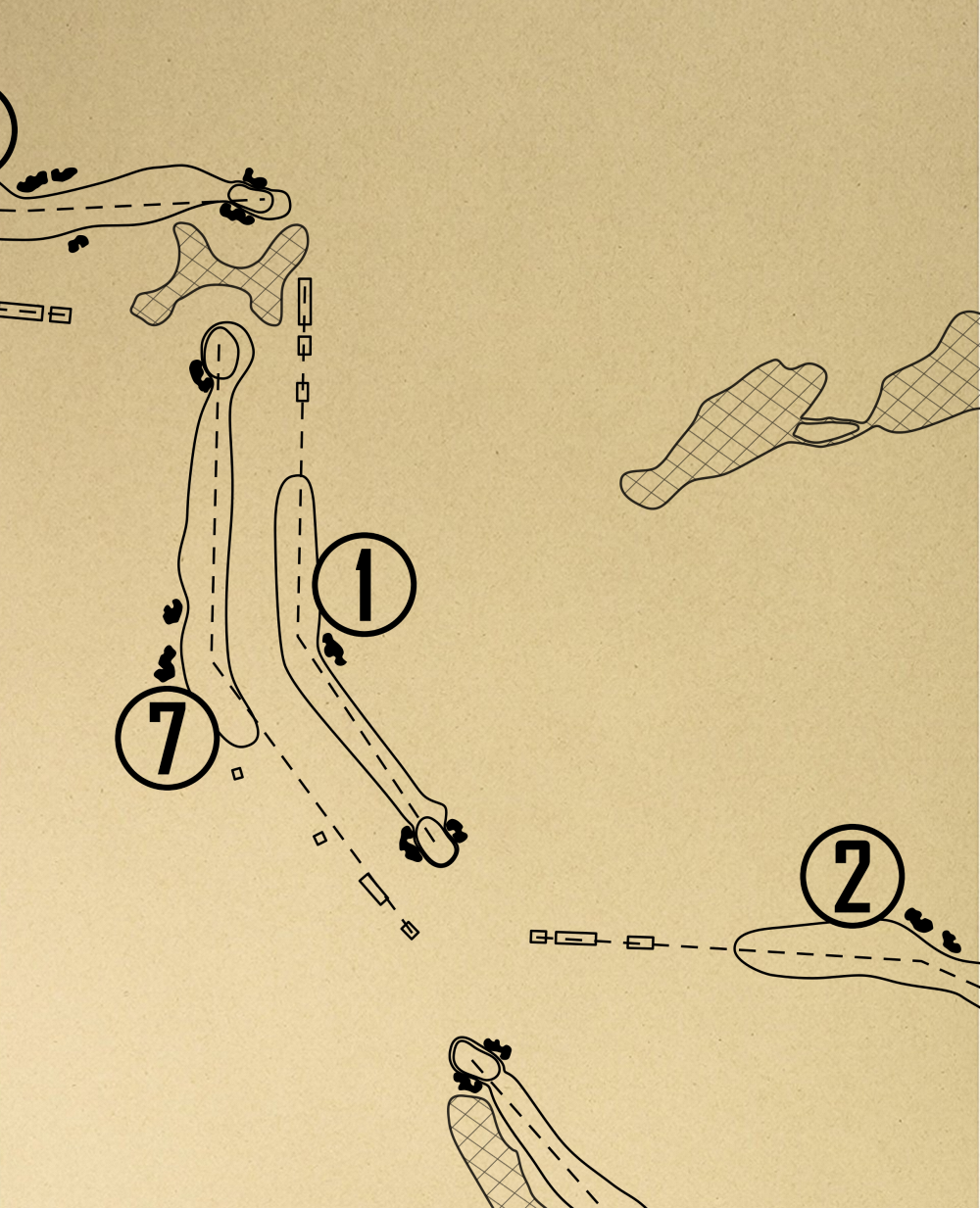 1

7

2